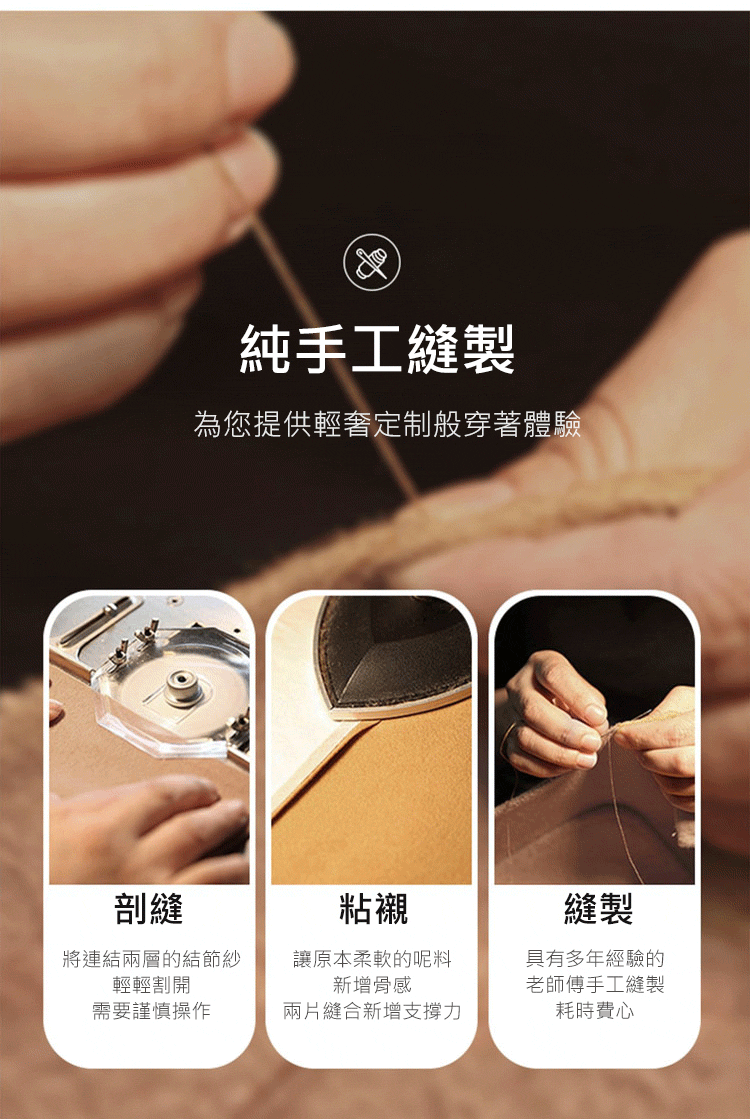 純手工縫製

為您提供輕奢定制般穿著體驗

剖縫

將連結兩層的結節紗
輕輕割開
需要謹慎操作

粘襯

讓原本柔軟的呢料
新增骨感
兩片縫合新增支撐力

縫製

具有多年經驗的
老師傅手工縫製
耗時費心