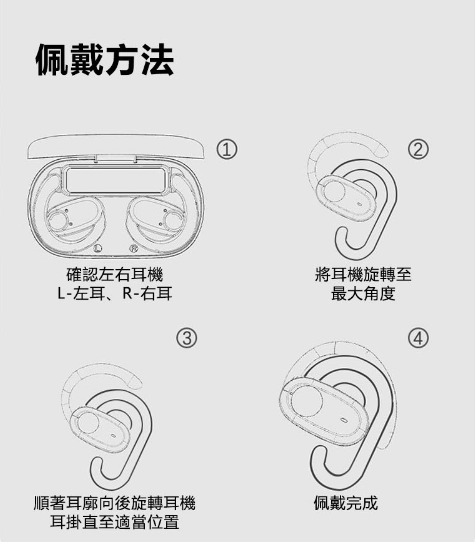 佩戴方法

①

L R

確認左右耳機
L-左耳、R-右耳

②

將耳機旋轉至
最大角度

③

順著耳廓向後旋轉耳機
耳掛直至適當位置

④

佩戴完成