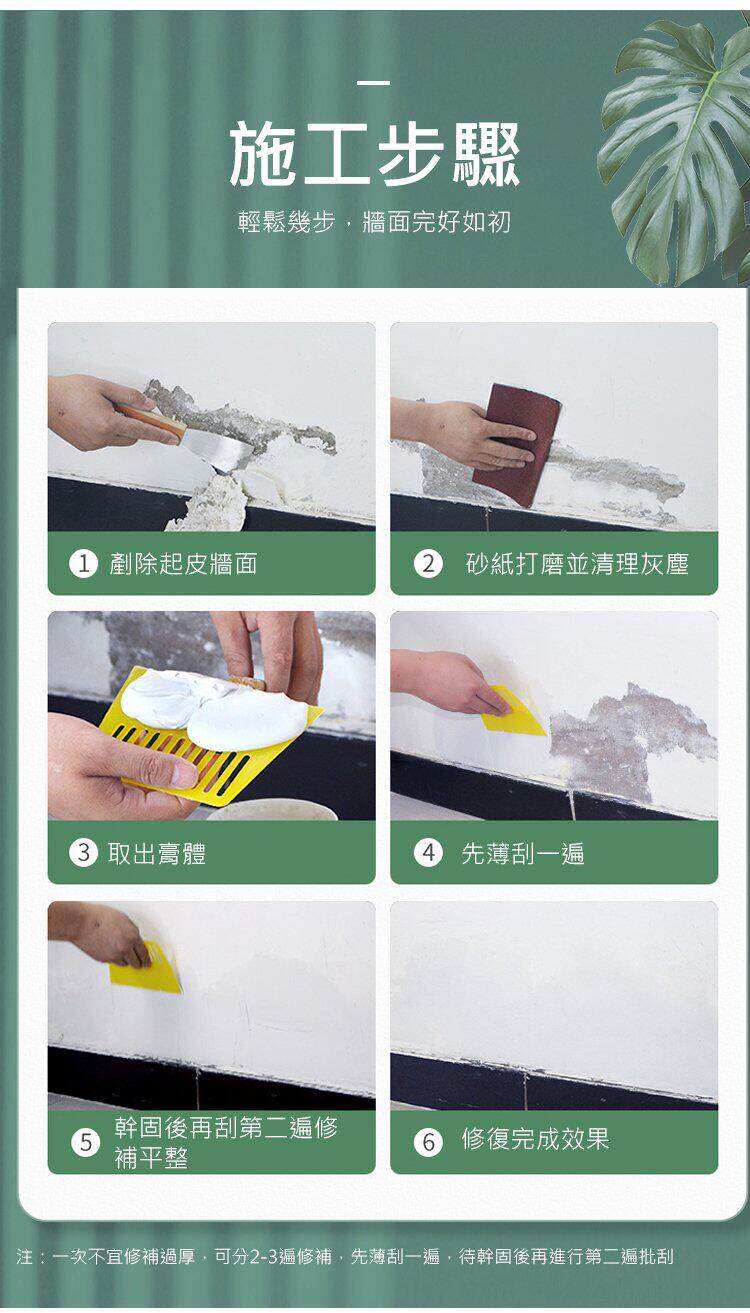 施工步驟

輕鬆幾步，牆面完好如初

1 剷除起皮牆面

2 砂紙打磨並清理灰塵

3 取出膏體

4 先薄刮一遍

5 幹固後再刮第二遍修補平整

6 修復完成效果

注：一次不宜修補過厚，可分2-3遍修補，先薄刮一遍，待幹固後再進行第二遍批刮