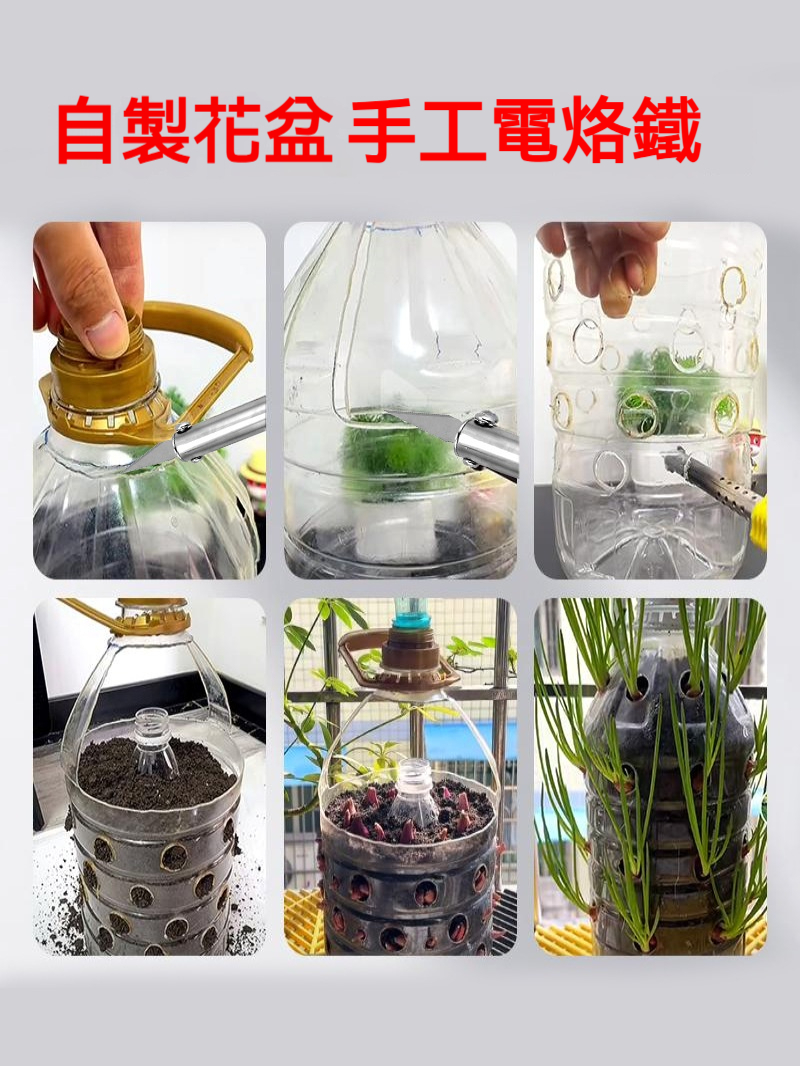 自製花盆 手工電烙鐵