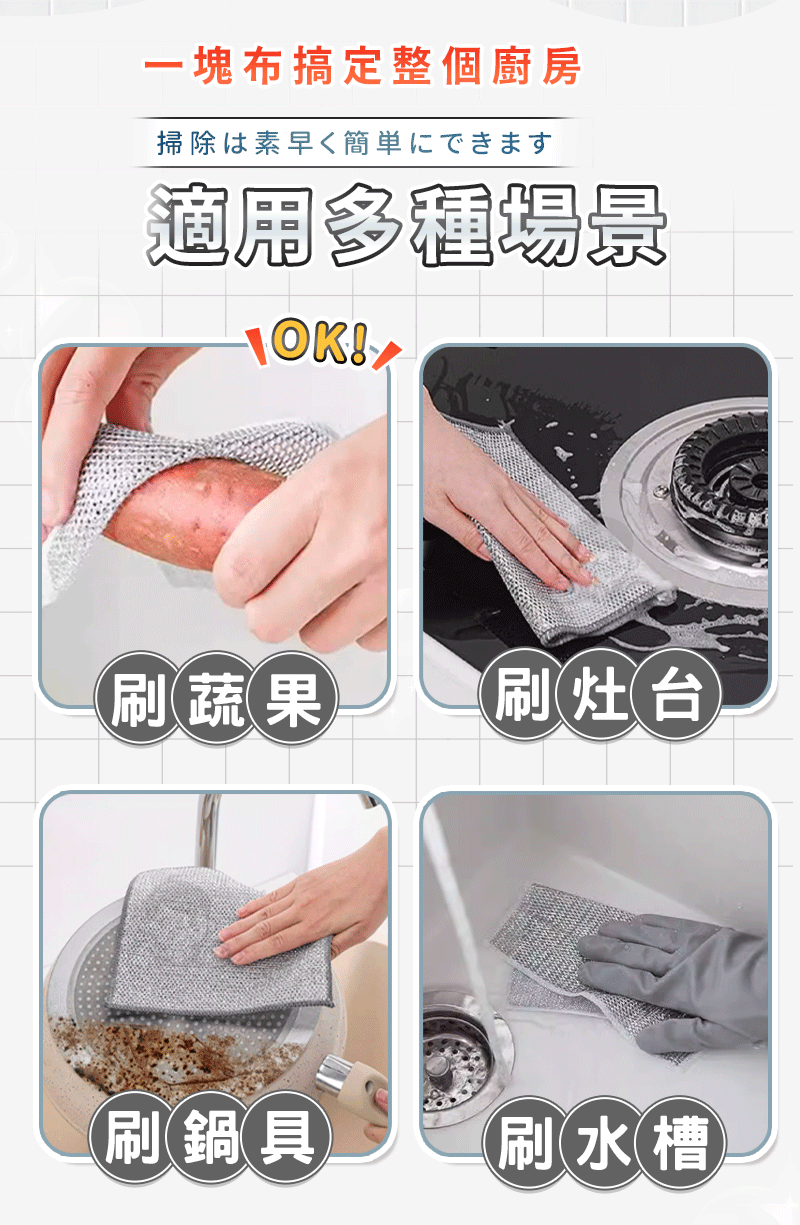 一塊布搞定整個廚房

掃除は素早く簡単にできます

適用多種場景

OK!

刷蔬果

刷灶台

刷鍋具

刷水槽