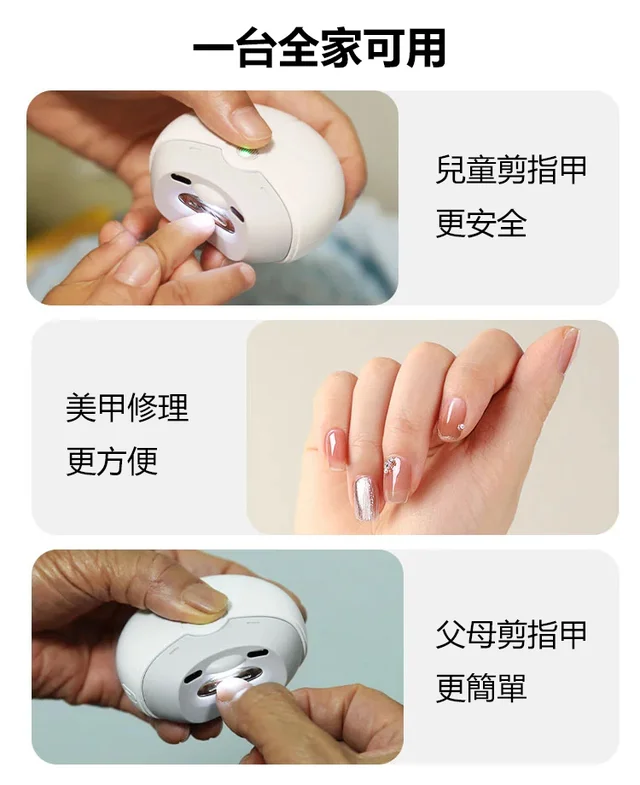 一台全家可用

兒童剪指甲
更安全

美甲修理
更方便

父母剪指甲
更簡單