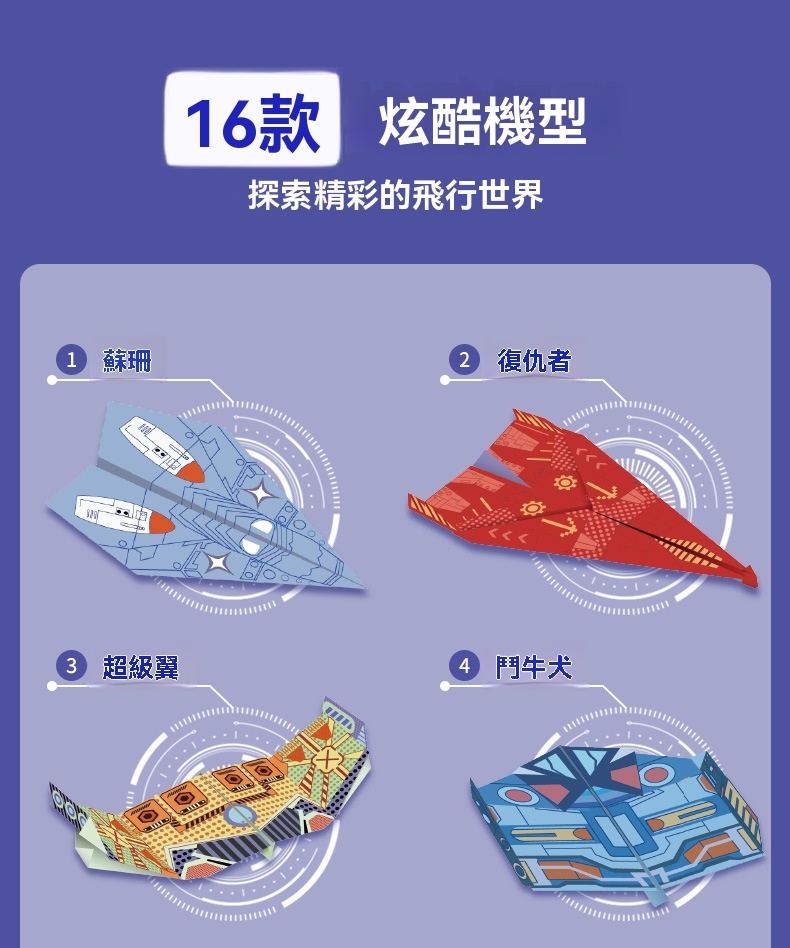 16款 炫酷機型

探索精彩的飛行世界

1 蘇珊

2 復仇者

3 超級翼

4 鬥牛犬