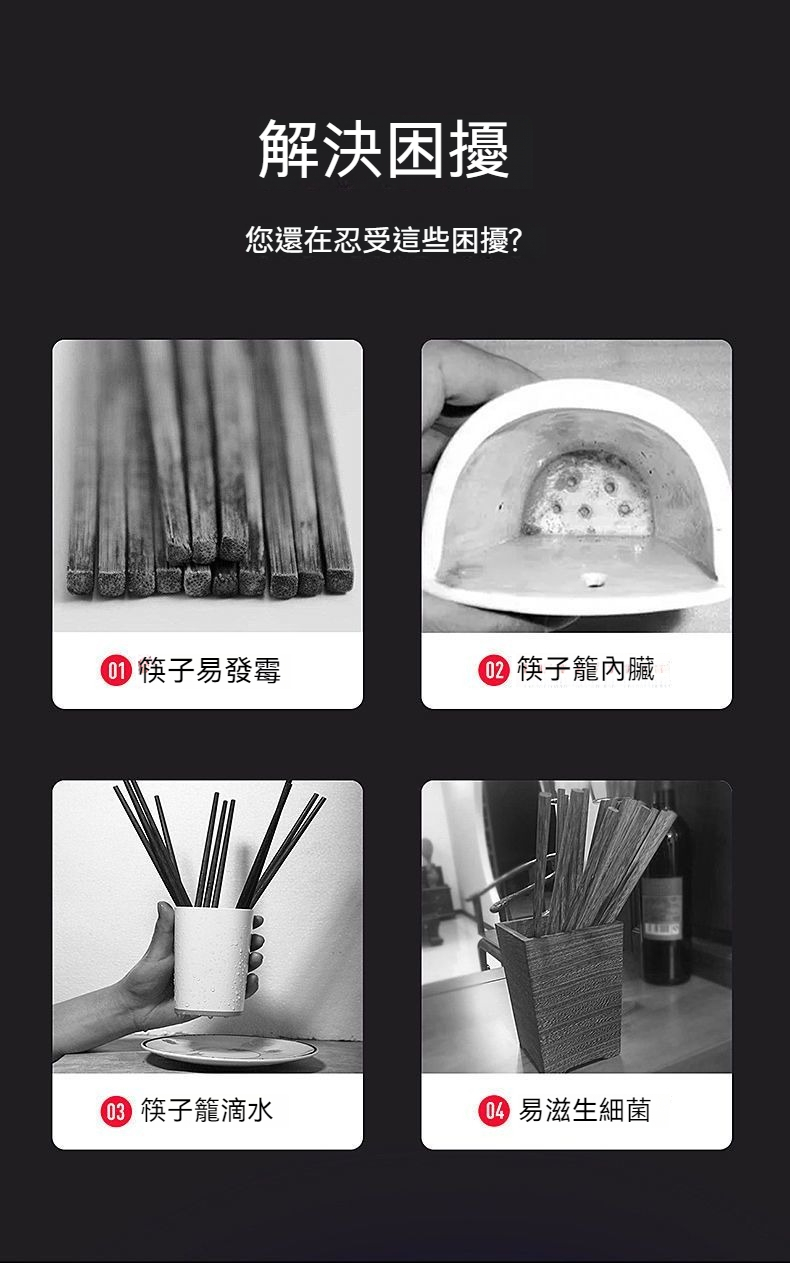 解決困擾

您還在忍受這些困擾?

01 筷子易發霉

02 筷子籠內臟

03 筷子籠滴水

04 易滋生細菌