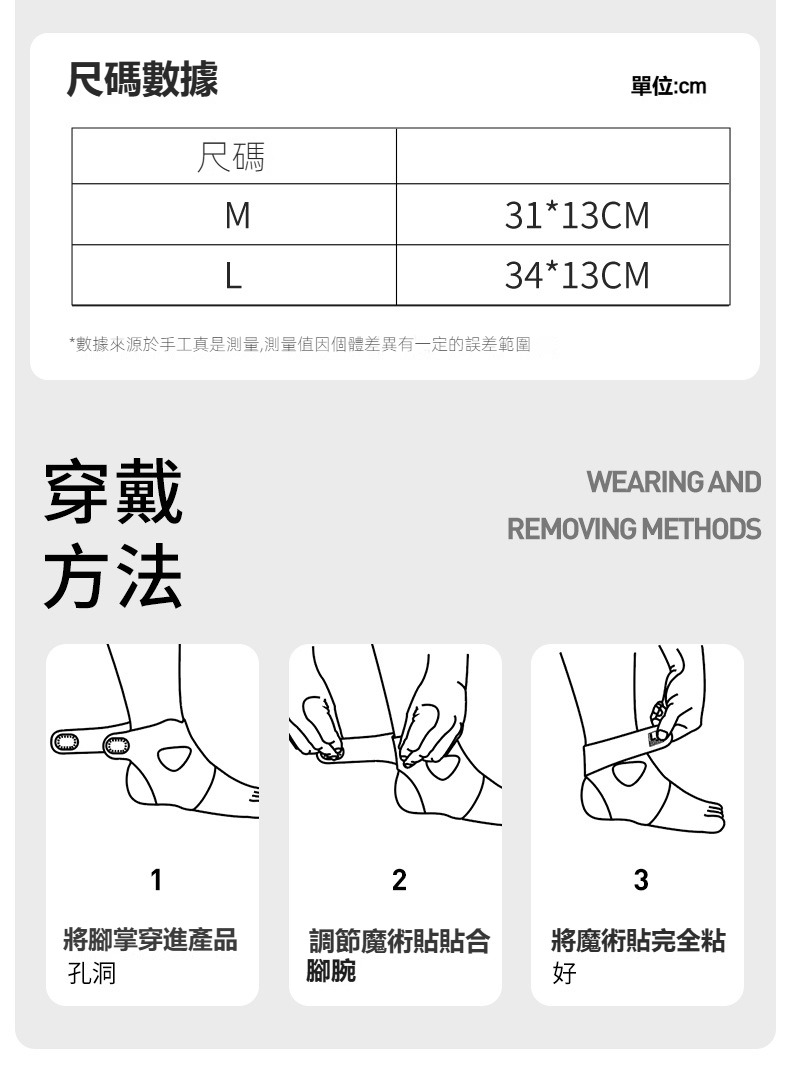 尺碼數據

單位:cm

| 尺碼 | |
|---|---|
| M | 31*13CM |
| L | 34*13CM |

*數據來源於手工真是測量,測量值因個體差異有一定的誤差範圍

穿戴方法

WEARING AND REMOVING METHODS

1
將腳掌穿進產品孔洞

2
調節魔術貼貼合腳腕

3
將魔術貼完全粘好