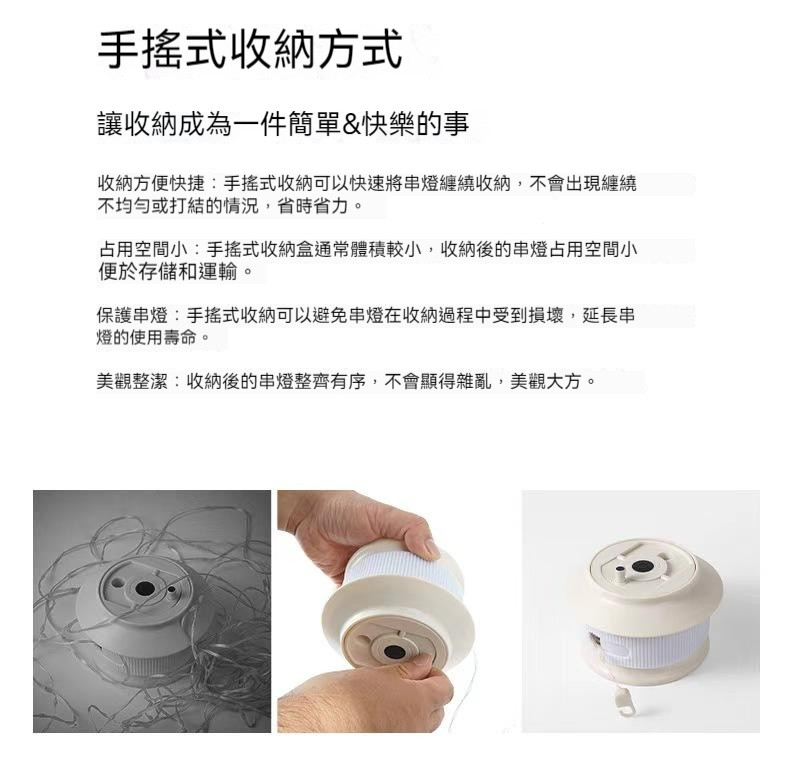 手搖式收納方式

讓收納成為一件簡單&快樂的事

收納方便快捷：手搖式收納可以快速將串燈纏繞收納，不會出現纏繞不均勻或打結的情況，省時省力。

占用空間小：手搖式收納盒通常體積較小，收納後的串燈占用空間小便於存儲和運輸。

保護串燈：手搖式收納可以避免串燈在收納過程中受到損壞，延長串燈的使用壽命。

美觀整潔：收納後的串燈整齊有序，不會顯得雜亂，美觀大方。