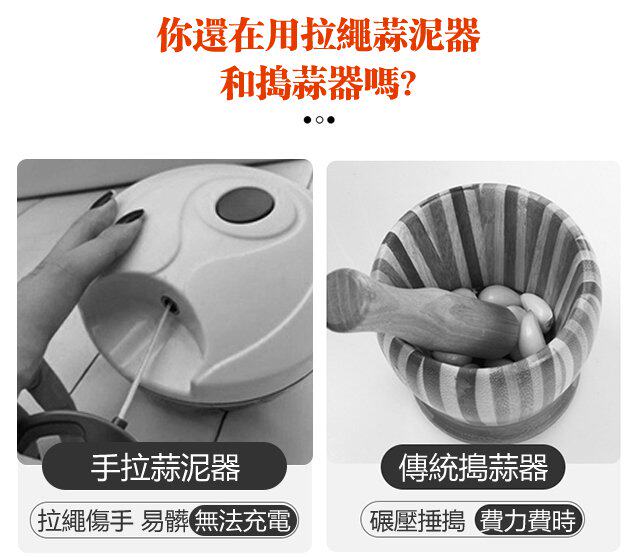 你還在用拉繩蒜泥器
和搗蒜器嗎?

手拉蒜泥器

拉繩傷手 易髒 無法充電

傳統搗蒜器

碾壓捶搗 費力費時