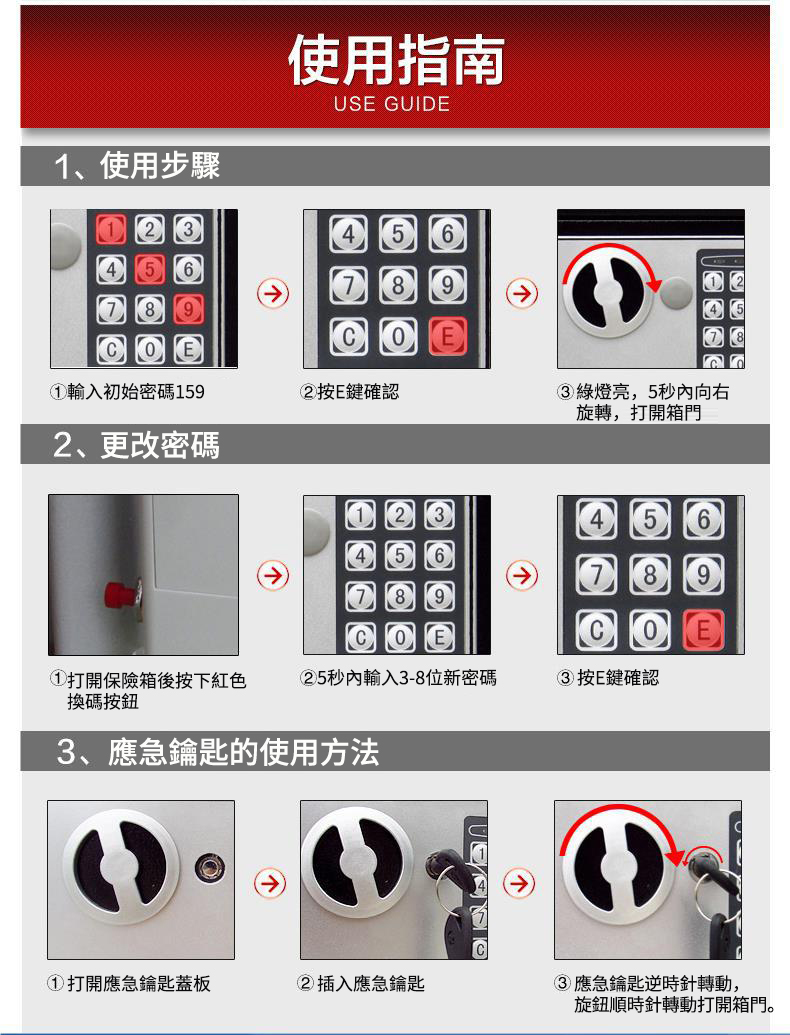 使用指南
USE GUIDE

1、使用步驟

1 2 3
4 5 6
7 8 9
C 0 E

4 5 6
7 8 9
C 0 E

1 2
4 5
7 8
C 0

①輸入初始密碼159

②按E鍵確認

③綠燈亮，5秒內向右旋轉，打開箱門

2、更改密碼

1 2 3
4 5 6
7 8 9
C 0 E

4 5 6
7 8 9
C 0 E

①打開保險箱後按下紅色換碼按鈕

②5秒內輸入3-8位新密碼

③按E鍵確認

3、應急鑰匙的使用方法

1
4
7
C

①打開應急鑰匙蓋板

②插入應急鑰匙

③應急鑰匙逆時針轉動，旋鈕順時針轉動打開箱門。