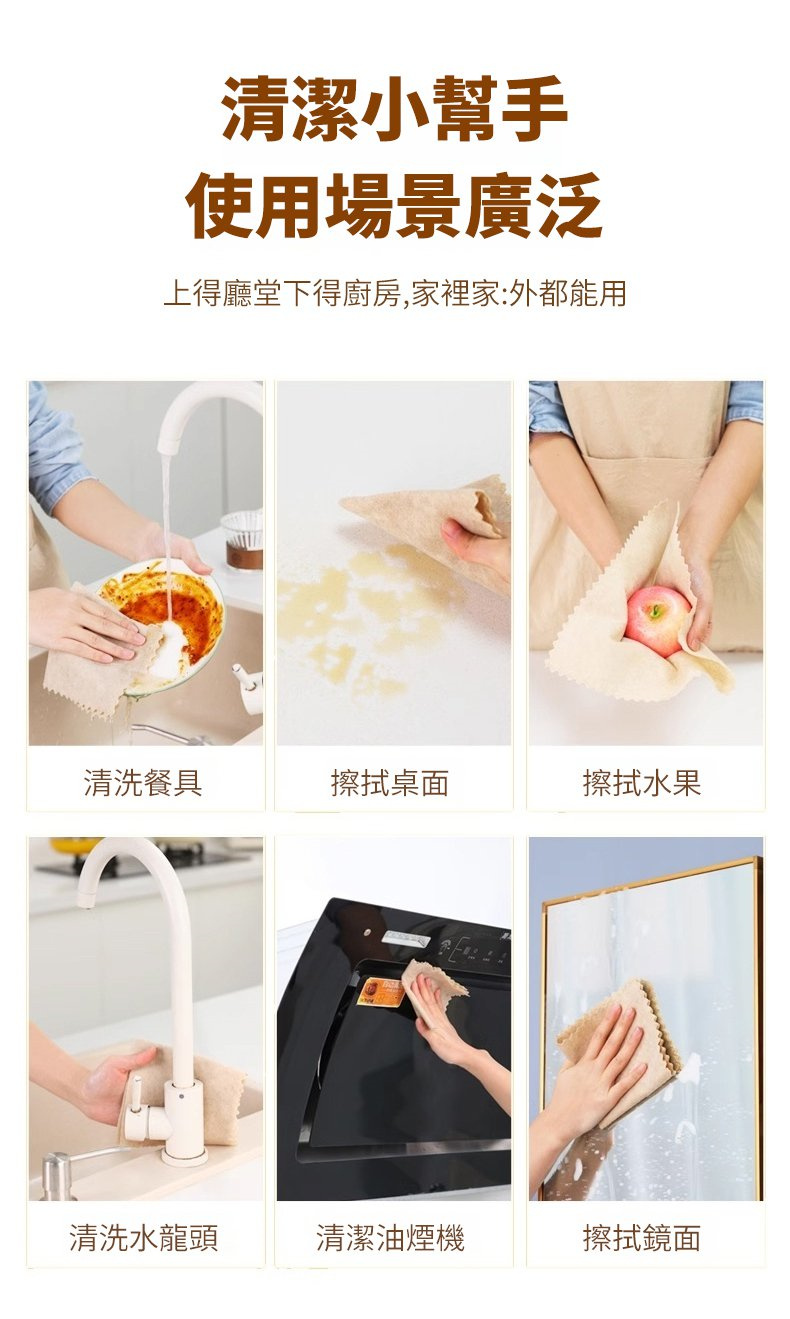 清潔小幫手
使用場景廣泛

上得廳堂下得廚房,家裡家:外都能用

清洗餐具

擦拭桌面

擦拭水果

清洗水龍頭

清潔油煙機

擦拭鏡面