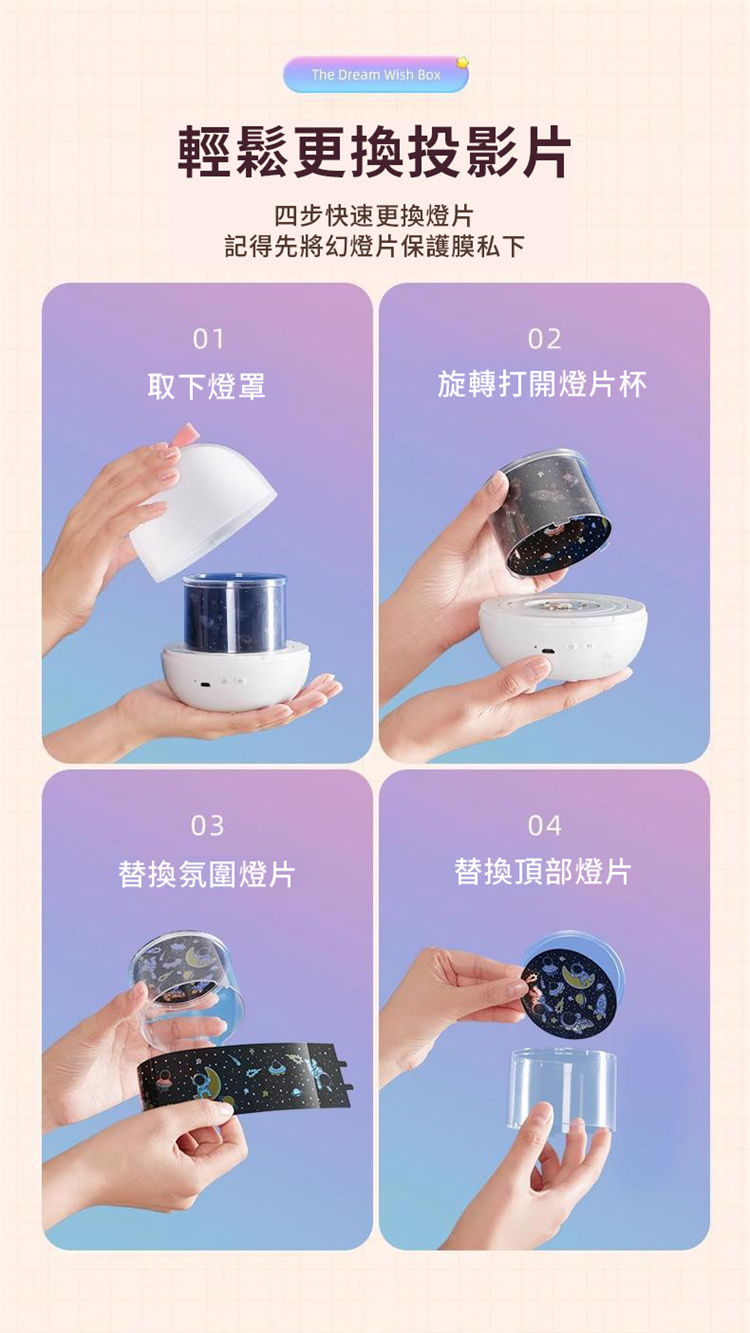 The Dream Wish Box

輕鬆更換投影片

四步快速更換燈片
記得先將幻燈片保護膜私下

01
取下燈罩

02
旋轉打開燈片杯

03
替換氛圍燈片

04
替換頂部燈片