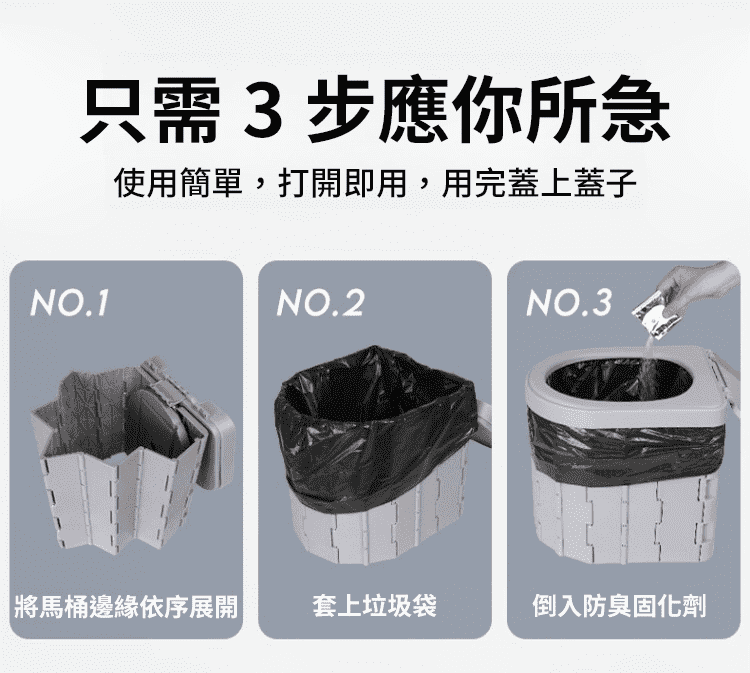 只需 3 步應你所急

使用簡單，打開即用，用完蓋上蓋子

NO.1

將馬桶邊緣依序展開

NO.2

套上垃圾袋

NO.3

倒入防臭固化劑