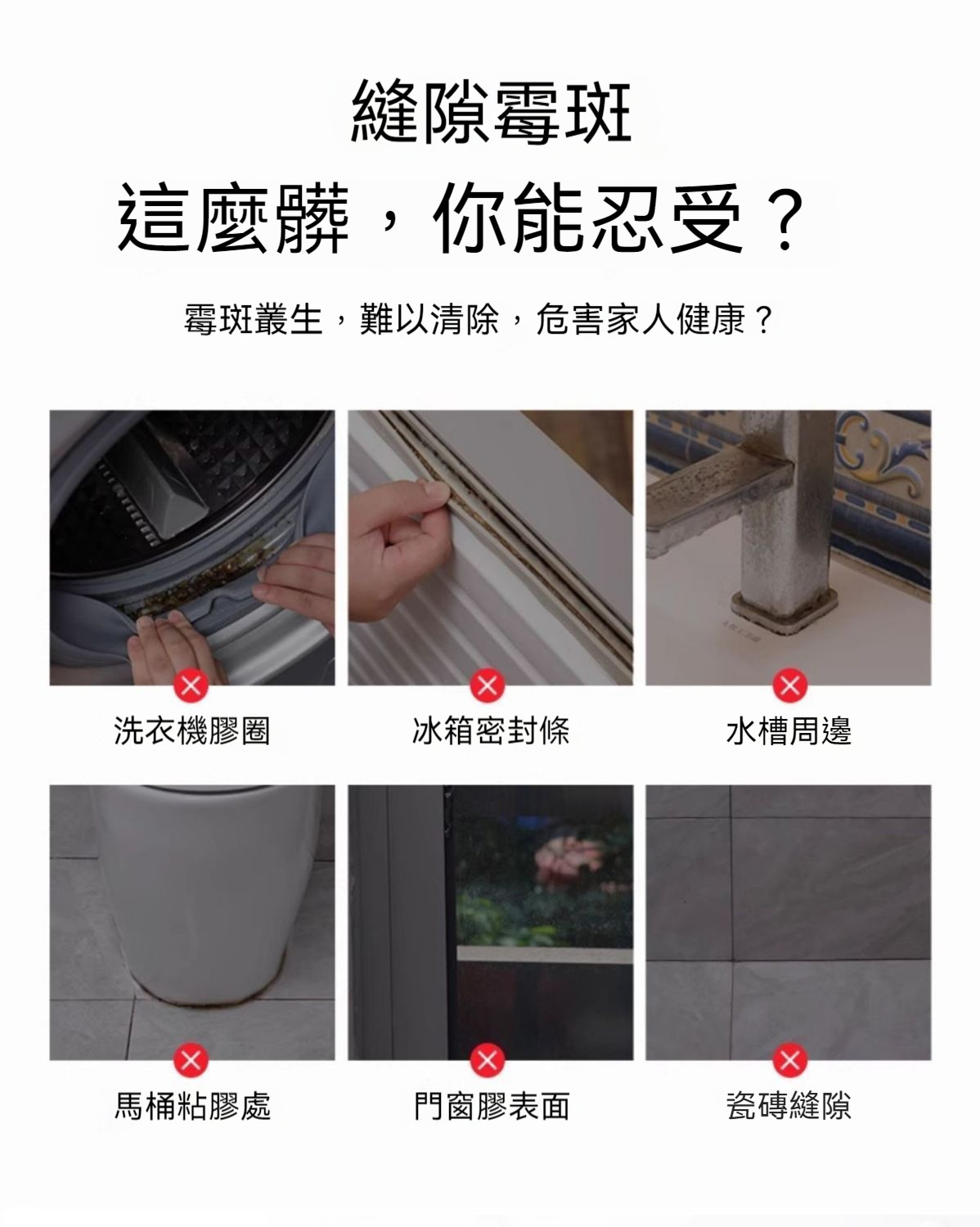 縫隙霉斑

這麼髒，你能忍受？

霉斑叢生，難以清除，危害家人健康？

洗衣機膠圈

冰箱密封條

水槽周邊

馬桶粘膠處

門窗膠表面

瓷磚縫隙