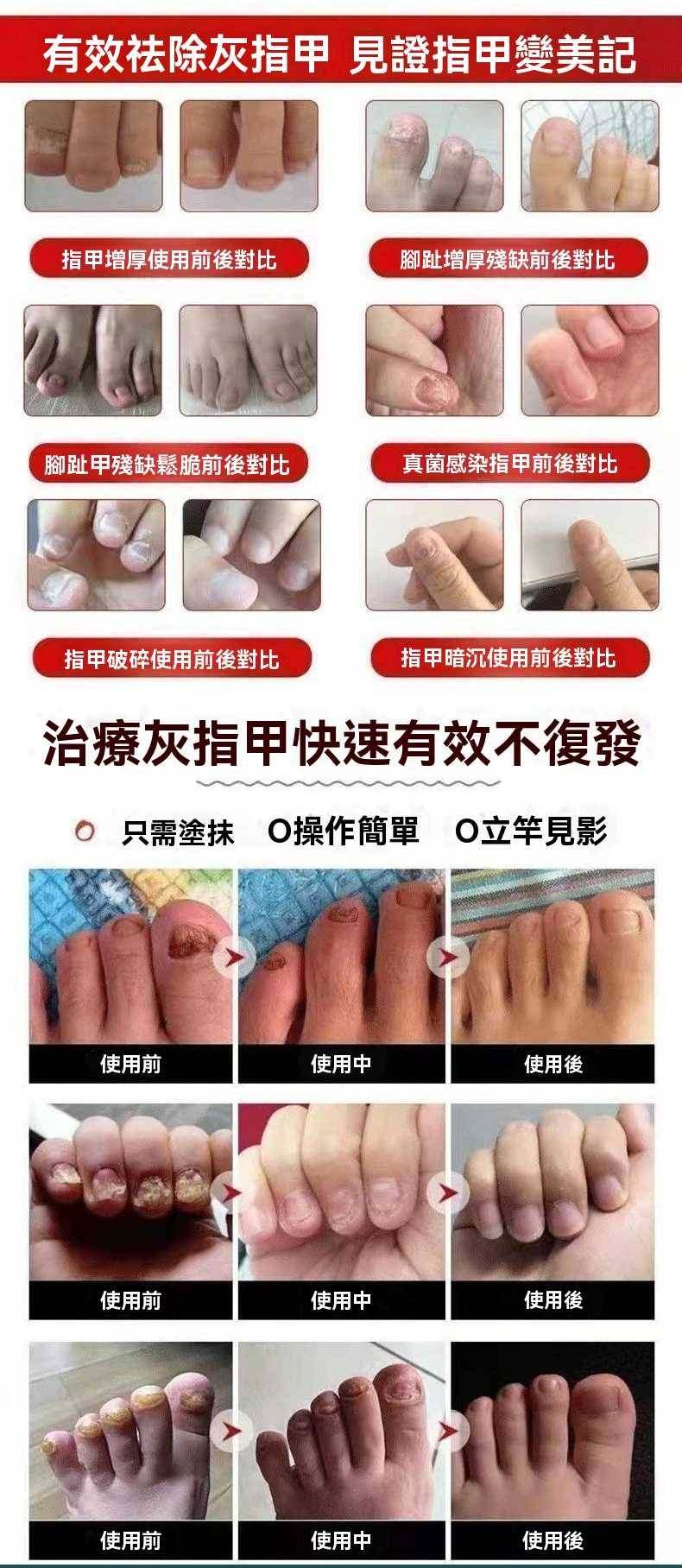 有效祛除灰指甲 見證指甲變美記

指甲增厚使用前後對比

腳趾增厚殘缺前後對比

腳趾甲殘缺鬆脆前後對比

真菌感染指甲前後對比

指甲破碎使用前後對比

指甲暗沉使用前後對比

治療灰指甲快速有效不復發

O 只需塗抹 O操作簡單 O立竿見影

使用前

使用中

使用後

使用前

使用中

使用後

使用前

使用中

使用後