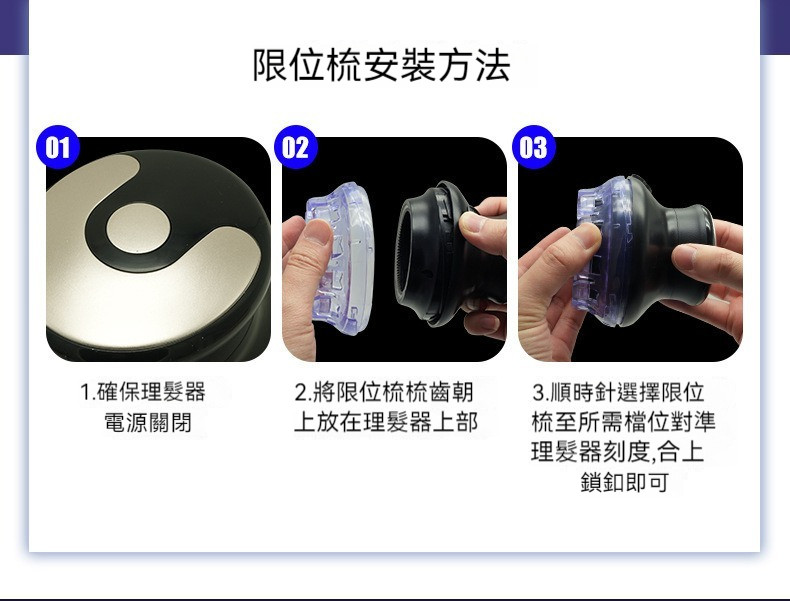 限位梳安裝方法

01

02

03

1.確保理髮器電源關閉

2.將限位梳梳齒朝上放在理髮器上部

3.順時針選擇限位梳至所需檔位對準理髮器刻度,合上鎖釦即可