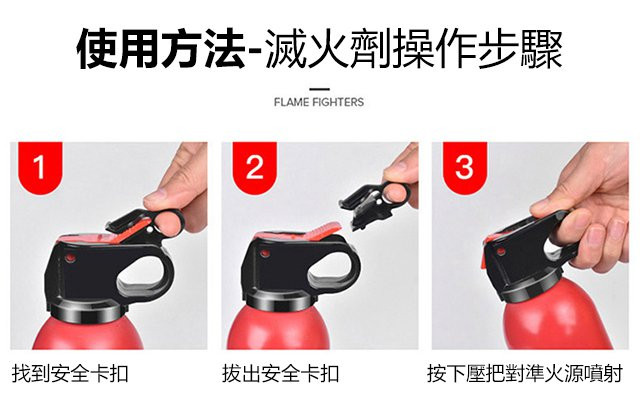 使用方法-滅火劑操作步驟

FLAME FIGHTERS

1

找到安全卡扣

2

拔出安全卡扣

3

按下壓把對準火源噴射