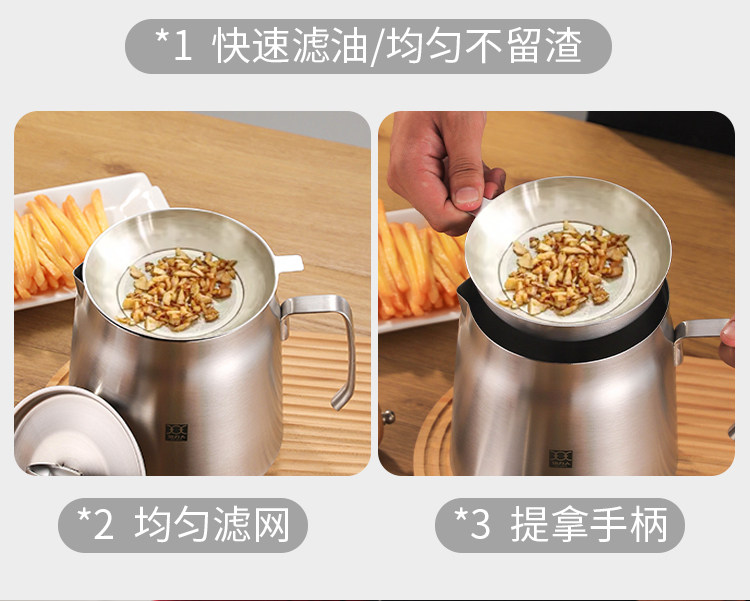 *1 快速滤油/均匀不留渣

*2 均匀滤网

*3 提拿手柄