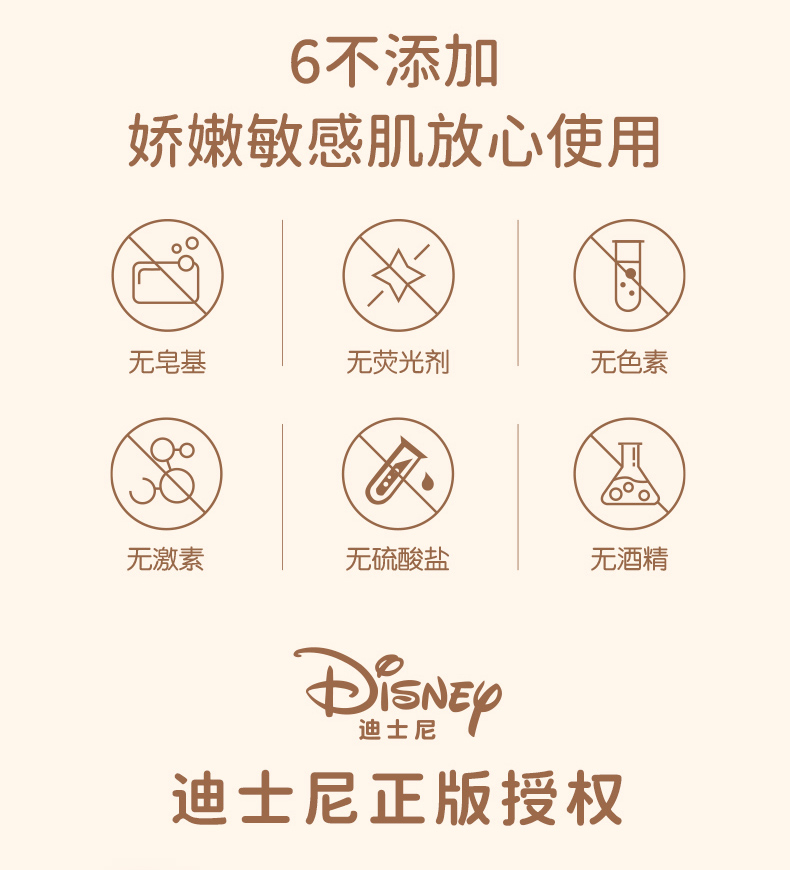 6不添加
娇嫩敏感肌放心使用

无皂基

无荧光剂

无色素

无激素

无硫酸盐

无酒精

Disney
迪士尼

迪士尼正版授权