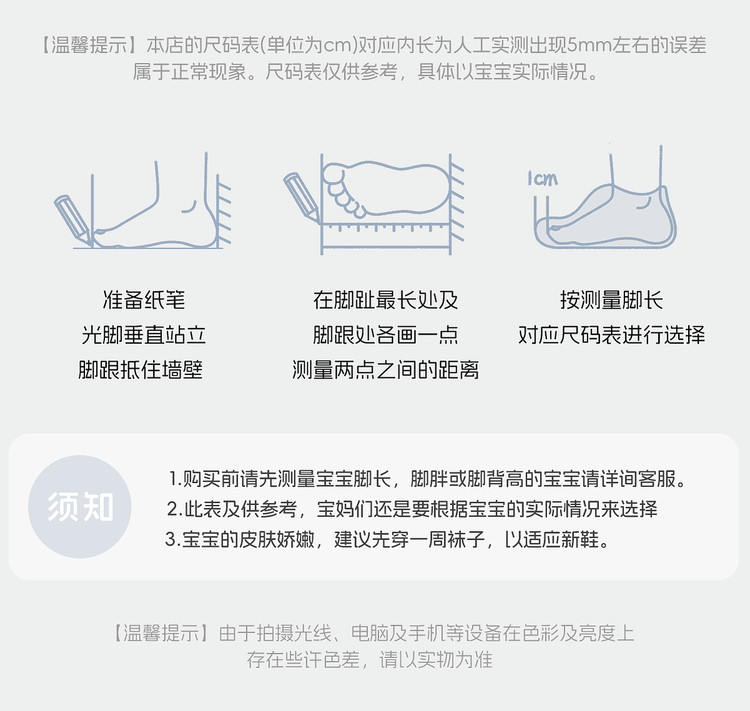 【温馨提示】本店的尺码表(单位为cm)对应内长为人工实测出现5mm左右的误差属于正常现象。尺码表仅供参考，具体以宝宝实际情况。

1cm

准备纸笔
光脚垂直站立
脚跟抵住墙壁

在脚趾最长处及
脚跟处各画一点
测量两点之间的距离

按测量脚长
对应尺码表进行选择

须知

1.购买前请先测量宝宝脚长，脚胖或脚背高的宝宝请详询客服。
2.此表及供参考，宝妈们还是要根据宝宝的实际情况来选择
3.宝宝的皮肤娇嫩，建议先穿一周袜子，以适应新鞋。

【温馨提示】由于拍摄光线、电脑及手机等设备在色彩及亮度上存在些许色差，请以实物为准