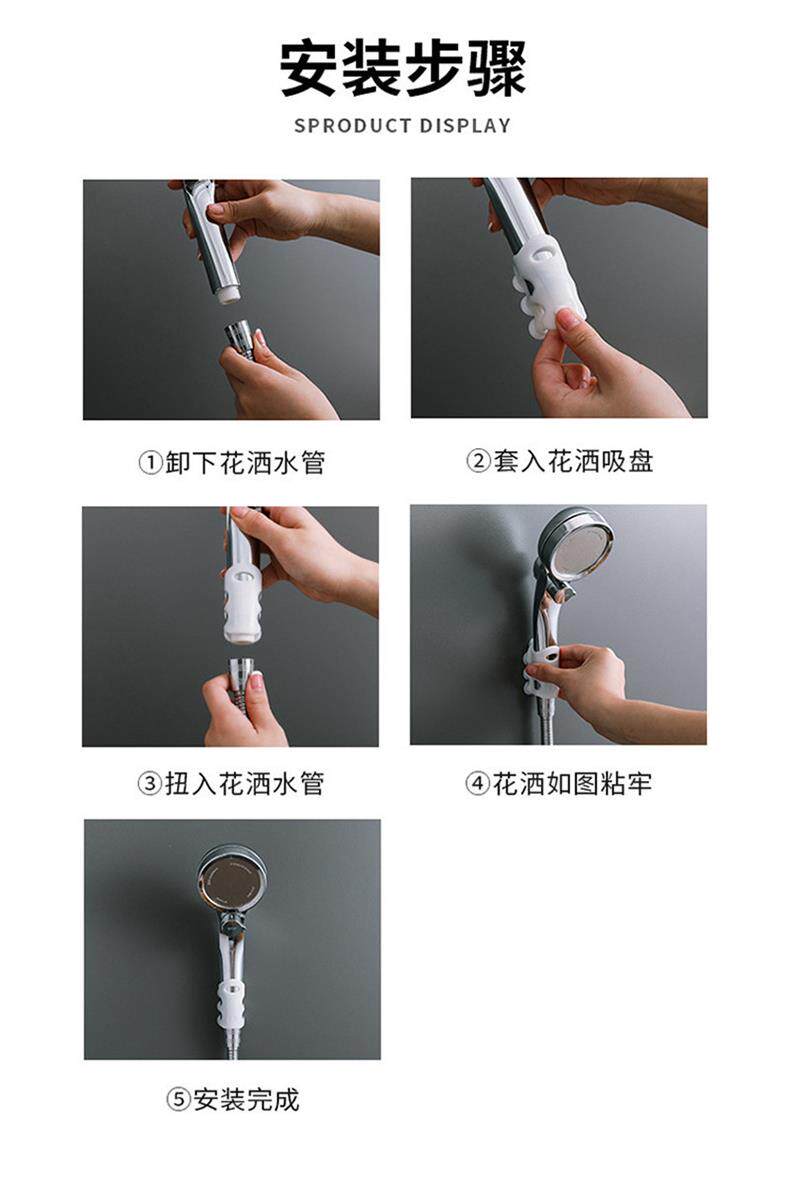 安装步骤

SPRODUCT DISPLAY

①卸下花洒水管

②套入花洒吸盘

③扭入花洒水管

④花洒如图粘牢

⑤安装完成