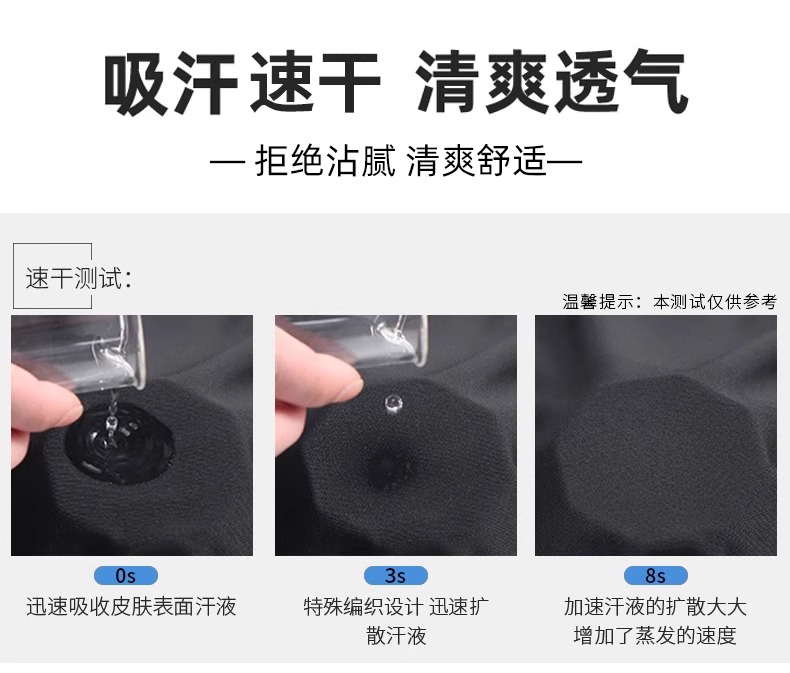 吸汗速干 清爽透气

— 拒绝沾腻 清爽舒适—

速干测试：

温馨提示：本测试仅供参考

0s
迅速吸收皮肤表面汗液

3s
特殊编织设计 迅速扩散汗液

8s
加速汗液的扩散大大增加了蒸发的速度