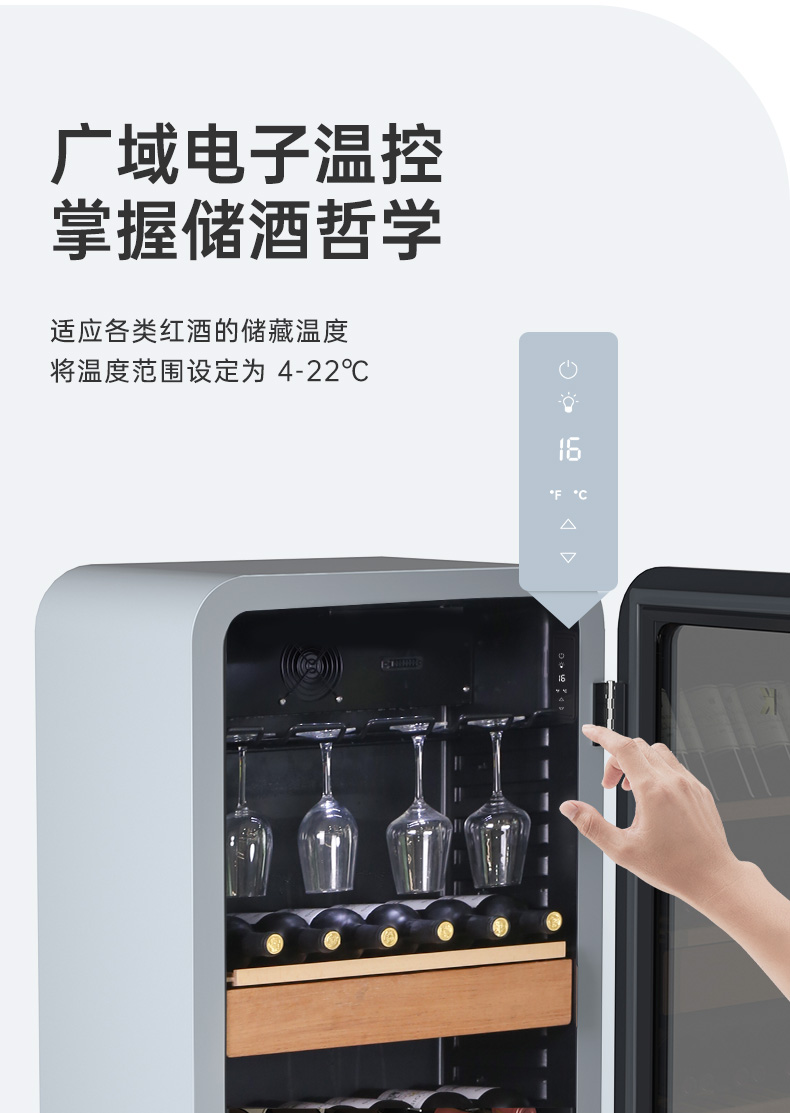 广域电子温控
掌握储酒哲学

适应各类红酒的储藏温度
将温度范围设定为 4-22℃

16

°F °C