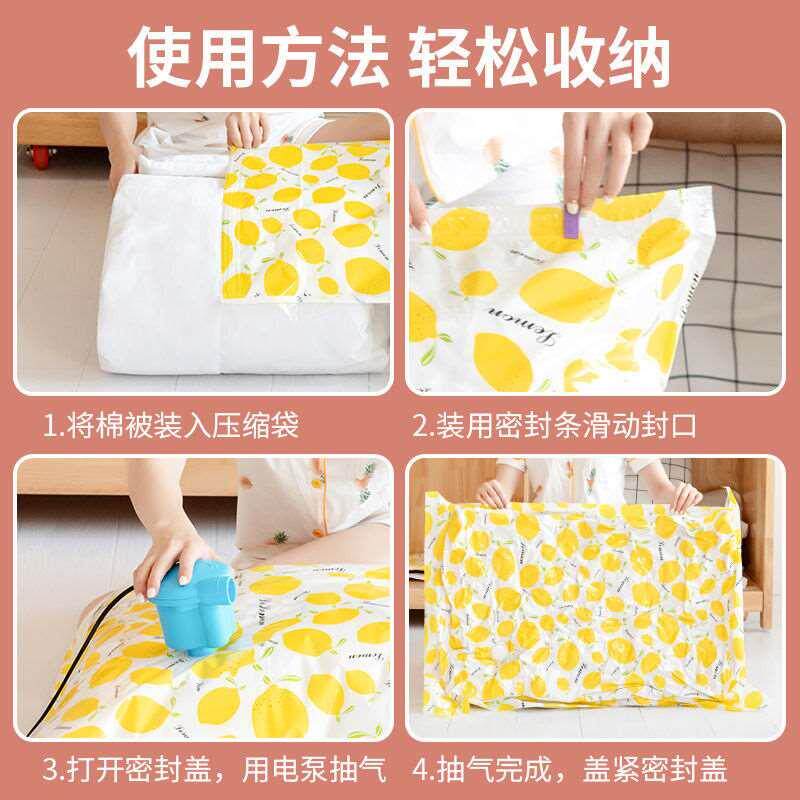 使用方法 轻松收纳

Lemon

1.将棉被装入压缩袋

2.装用密封条滑动封口

3.打开密封盖，用电泵抽气

4.抽气完成，盖紧密封盖