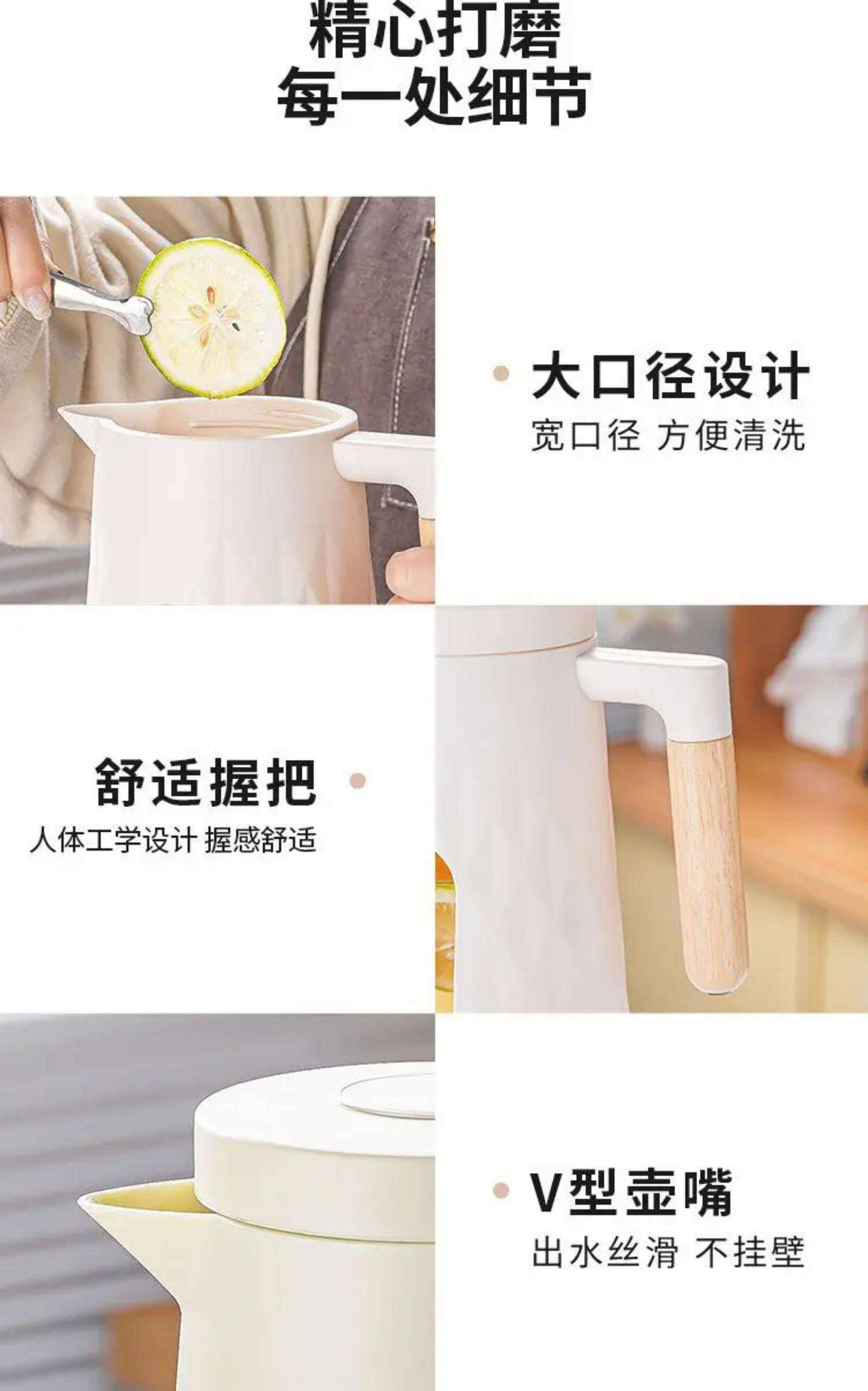 精心打磨
每一处细节

大口径设计
宽口径 方便清洗

舒适握把
人体工学设计 握感舒适

V型壶嘴
出水丝滑 不挂壁