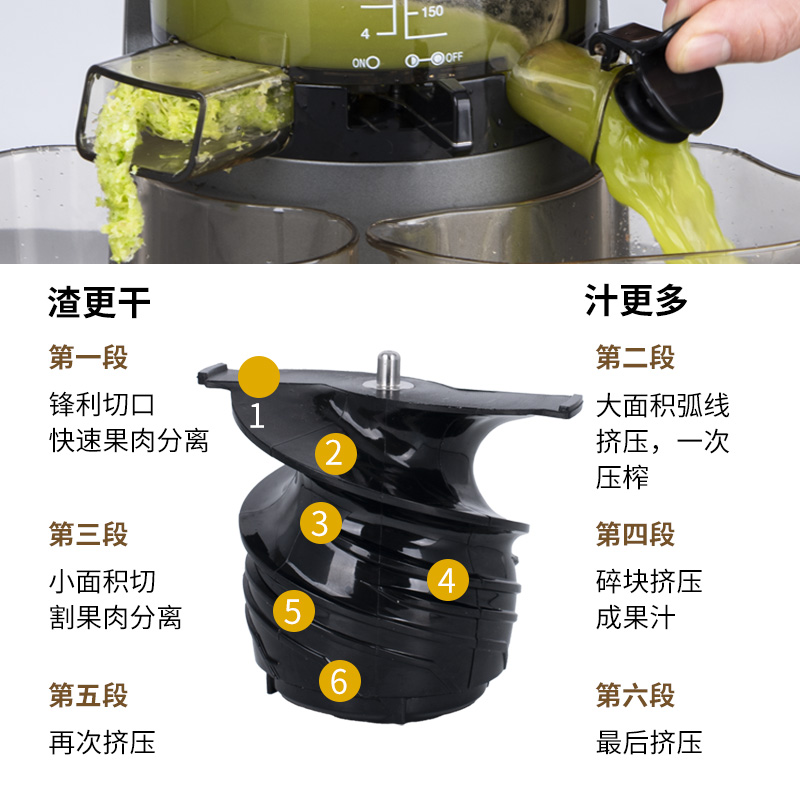 150

4

ON

OFF

渣更干

第一段

锋利切口
快速果肉分离

第三段

小面积切
割果肉分离

第五段

再次挤压

1

2

3

4

5

6

汁更多

第二段

大面积弧线
挤压，一次
压榨

第四段

碎块挤压
成果汁

第六段

最后挤压