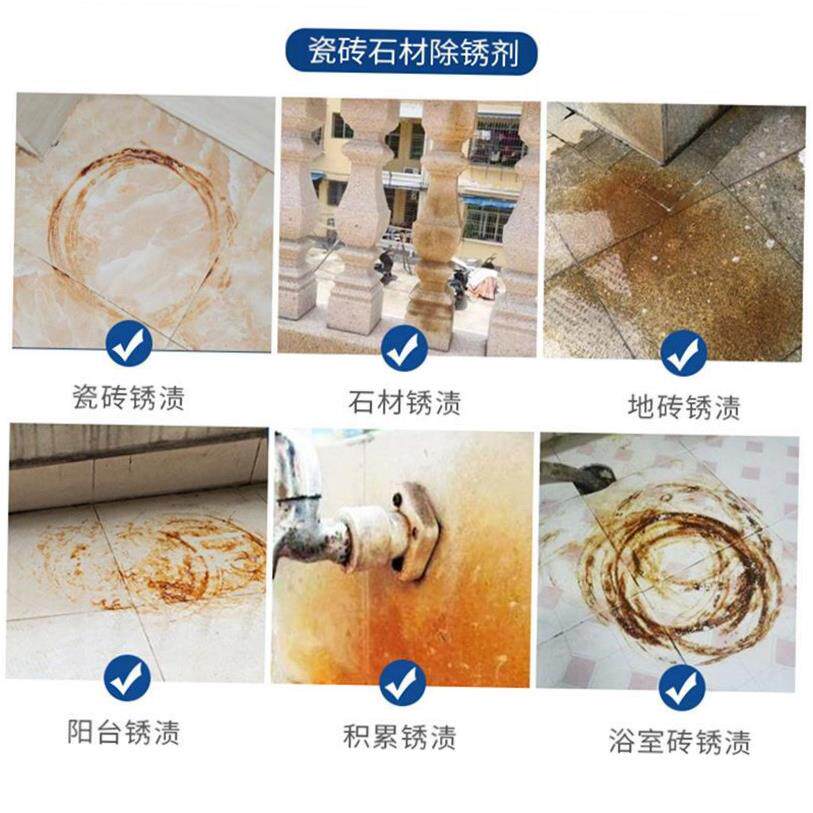 瓷砖石材除锈剂

瓷砖锈渍

石材锈渍

地砖锈渍

阳台锈渍

积累锈渍

浴室砖锈渍