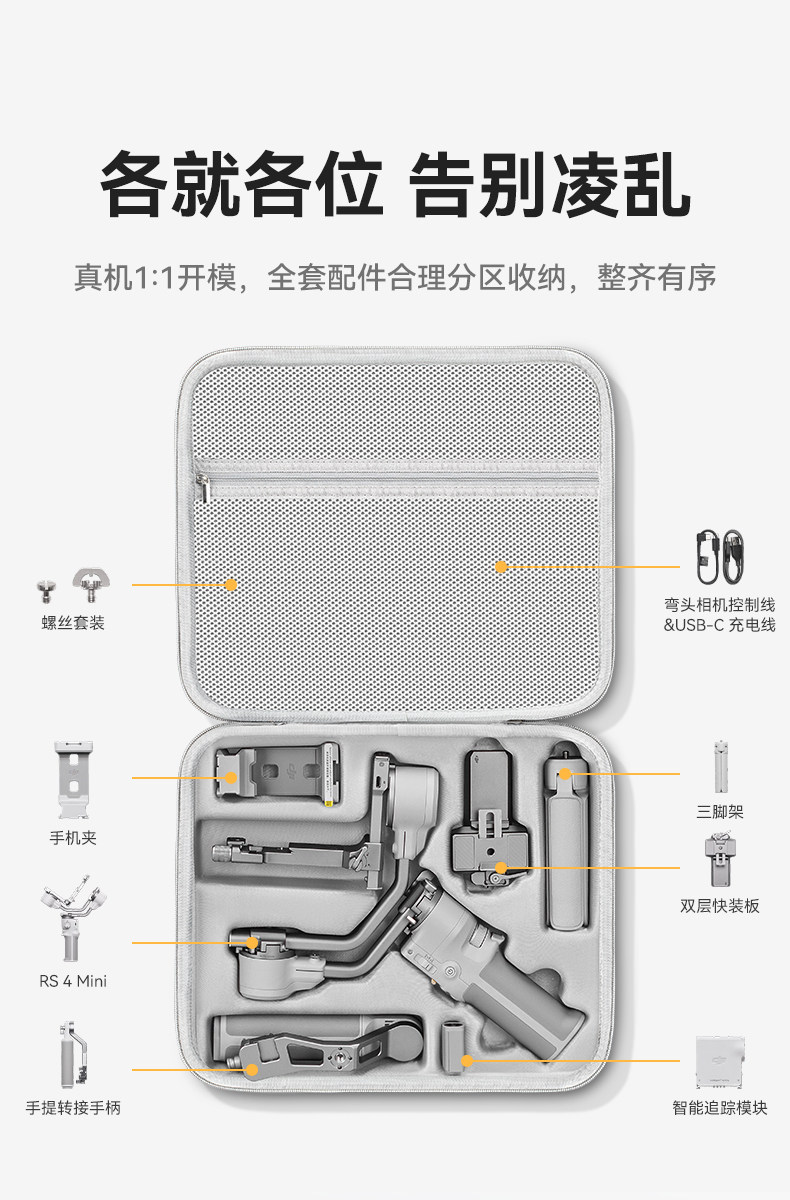 各就各位 告别凌乱

真机1:1开模，全套配件合理分区收纳，整齐有序

螺丝套装

弯头相机控制线
&USB-C 充电线

手机夹

三脚架

双层快装板

RS 4 Mini

手提转接手柄

智能追踪模块