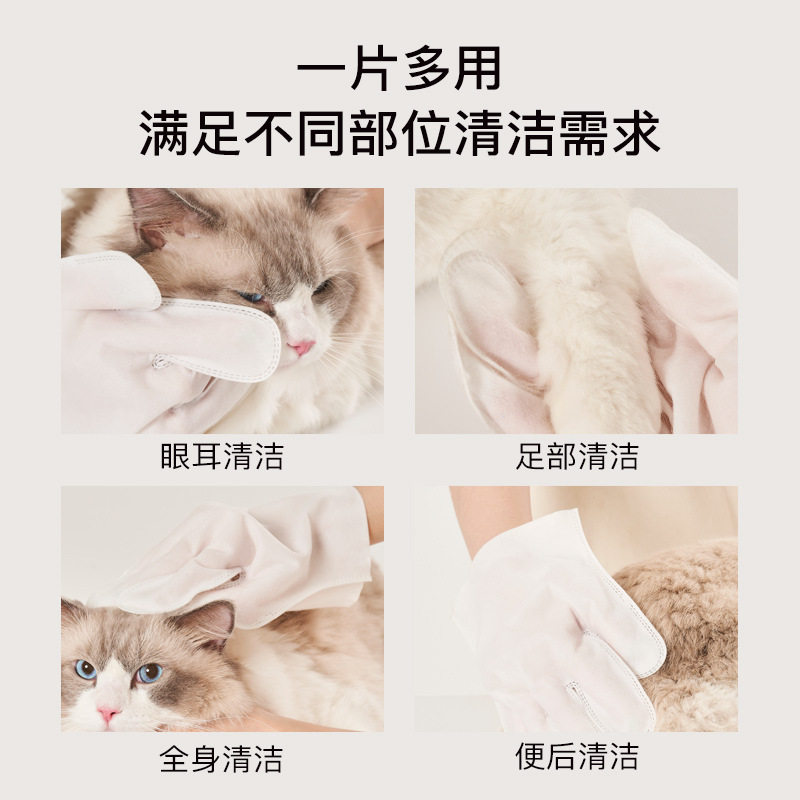 一片多用
满足不同部位清洁需求

眼耳清洁

足部清洁

全身清洁

便后清洁