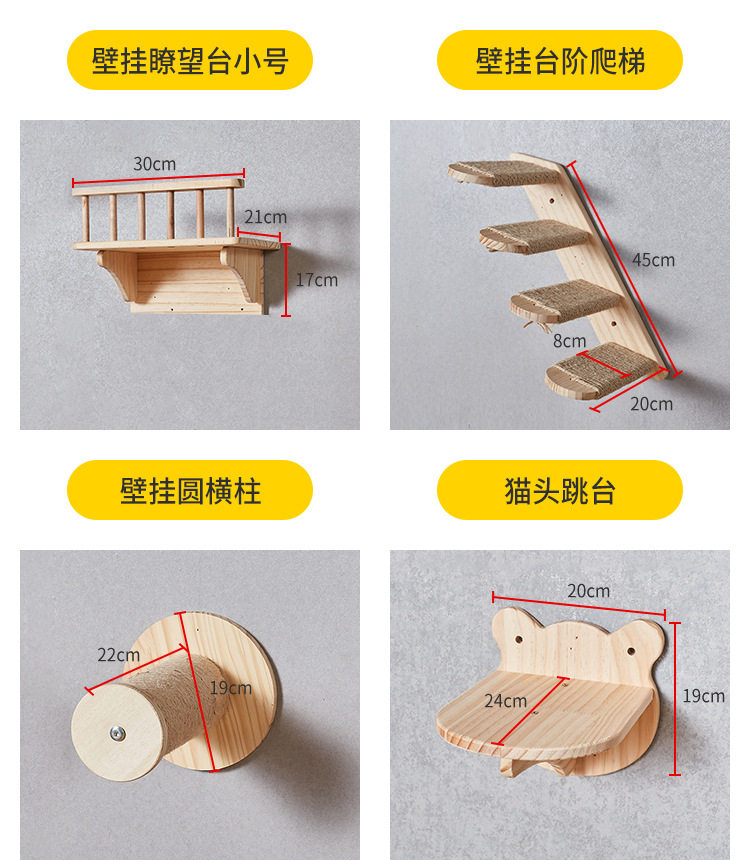 壁挂瞭望台小号

30cm
21cm
17cm

壁挂台阶爬梯

45cm
8cm
20cm

壁挂圆横柱

22cm
19cm

猫头跳台

20cm
24cm
19cm