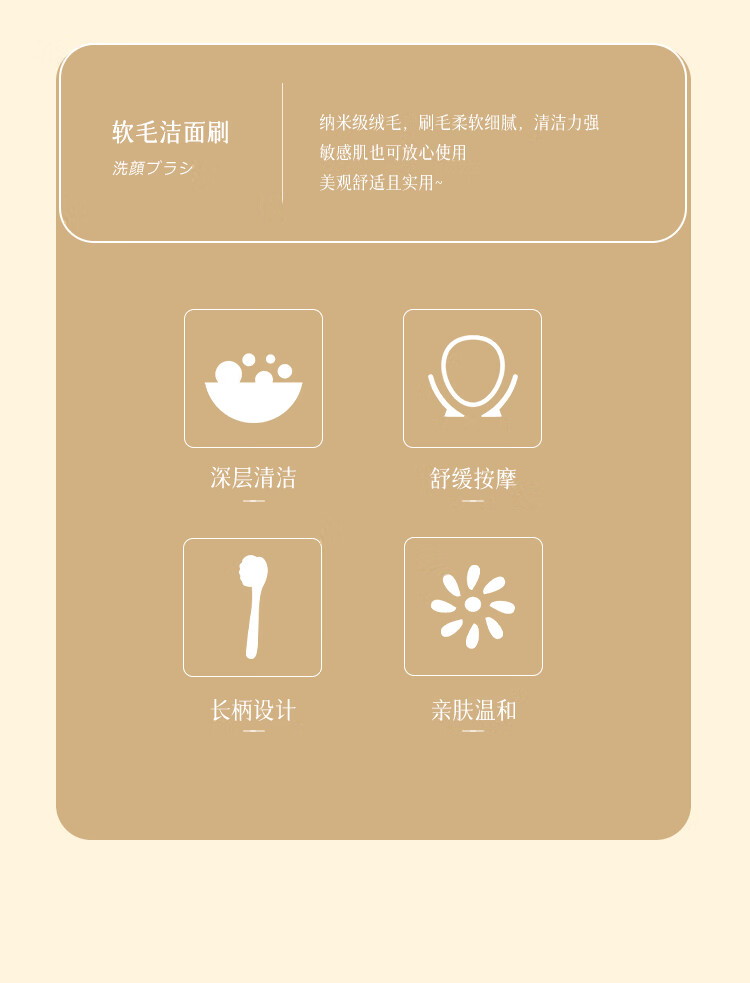 软毛洁面刷
洗顔ブラシ

纳米级绒毛，刷毛柔软细腻，清洁力强
敏感肌也可放心使用
美观舒适且实用~

深层清洁

舒缓按摩

长柄设计

亲肤温和