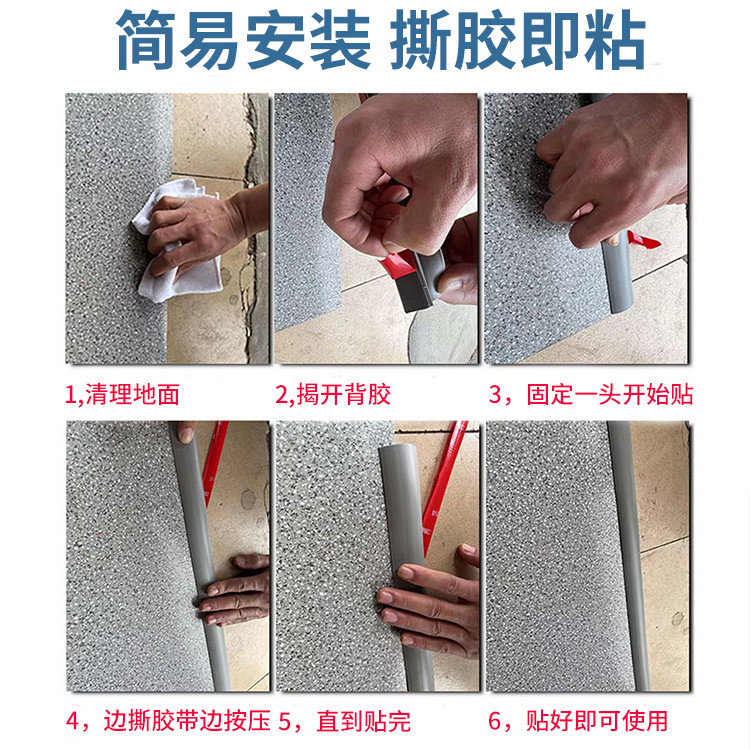 简易安装 撕胶即粘

1,清理地面

2,揭开背胶

3，固定一头开始贴

4，边撕胶带边按压

5，直到贴完

6，贴好即可使用