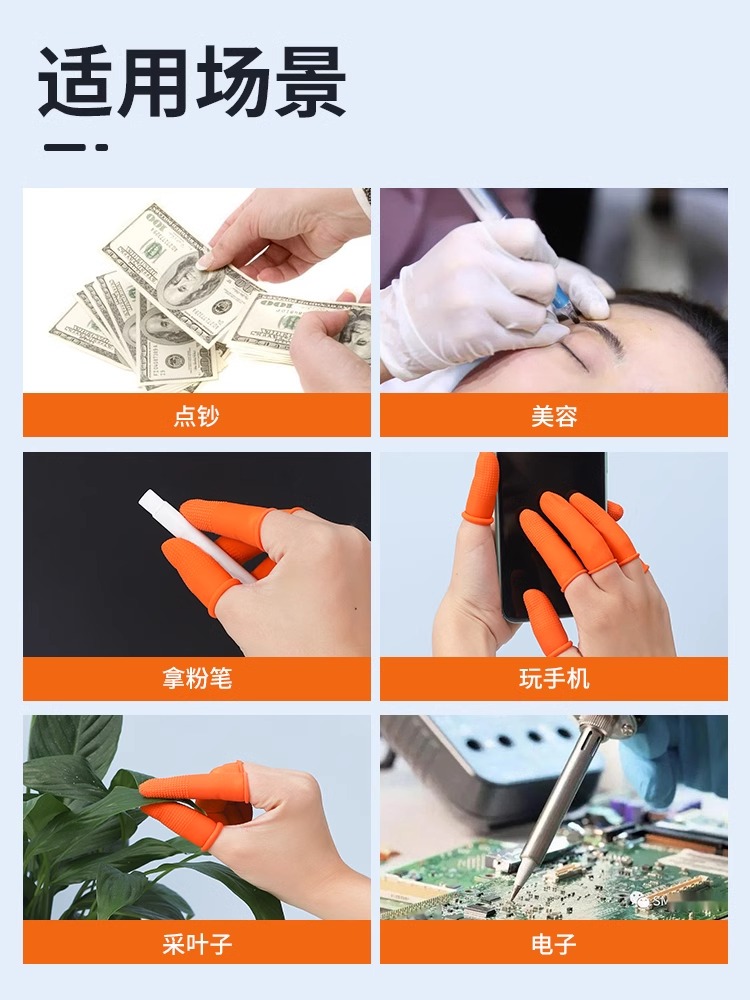 适用场景

点钞

美容

拿粉笔

玩手机

采叶子

电子