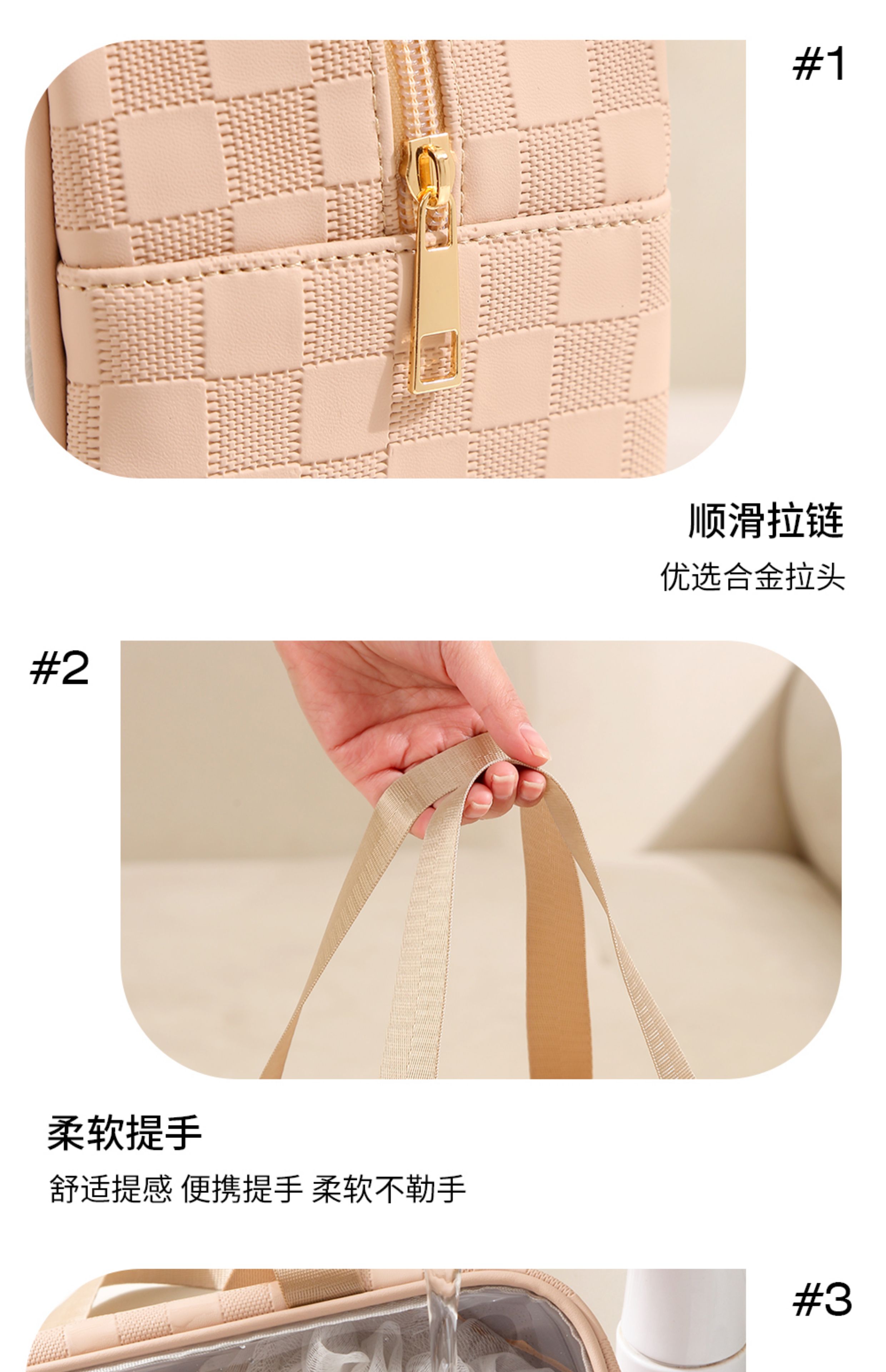 #1

顺滑拉链

优选合金拉头

#2

柔软提手

舒适提感 便携提手 柔软不勒手

#3