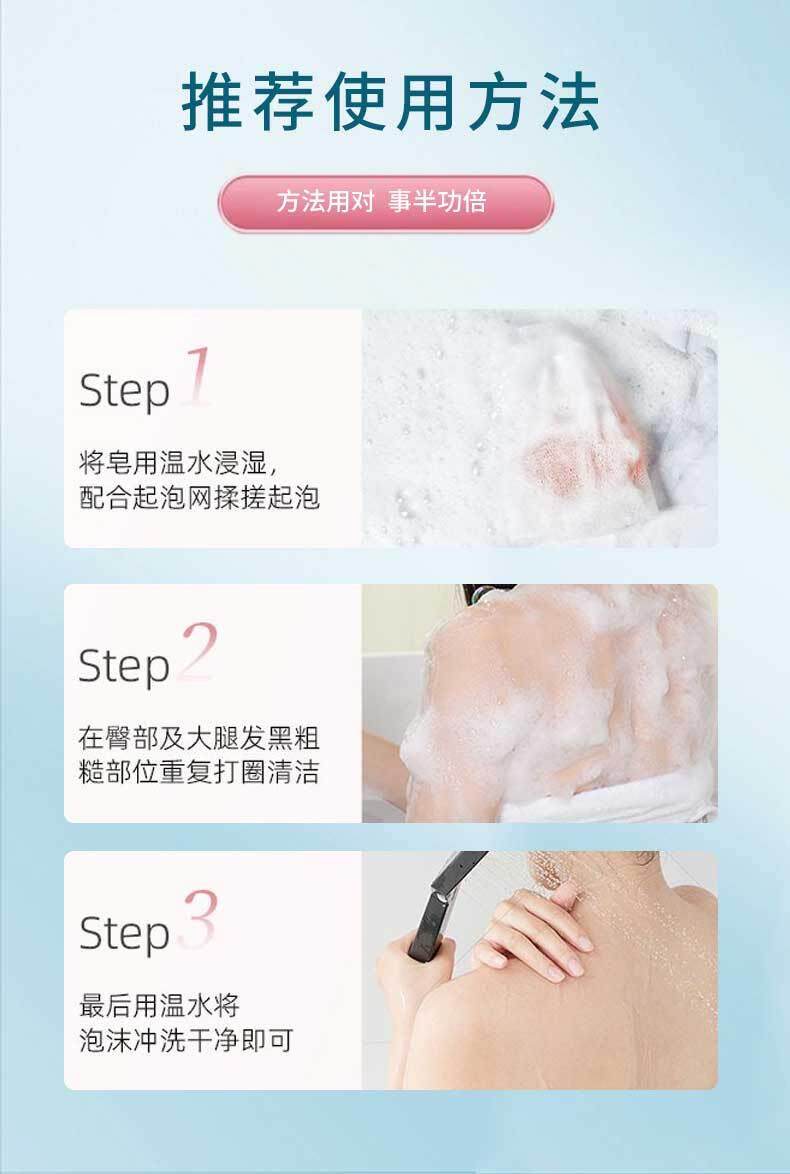 推荐使用方法

方法用对 事半功倍

Step 1

将皂用温水浸湿，配合起泡网揉搓起泡

Step 2

在臀部及大腿发黑粗糙部位重复打圈清洁

Step 3

最后用温水将泡沫冲洗干净即可