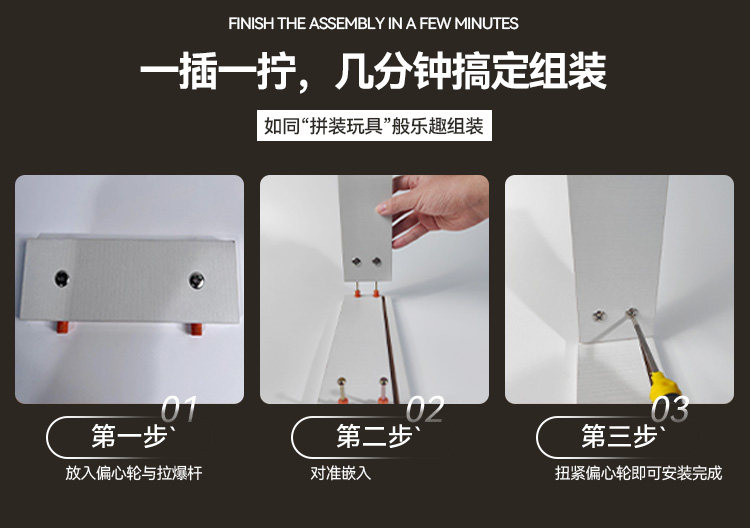 FINISH THE ASSEMBLY IN A FEW MINUTES

一插一拧，几分钟搞定组装

如同“拼装玩具”般乐趣组装

01
第一步`
放入偏心轮与拉爆杆

02
第二步`
对准嵌入

03
第三步`
扭紧偏心轮即可安装完成