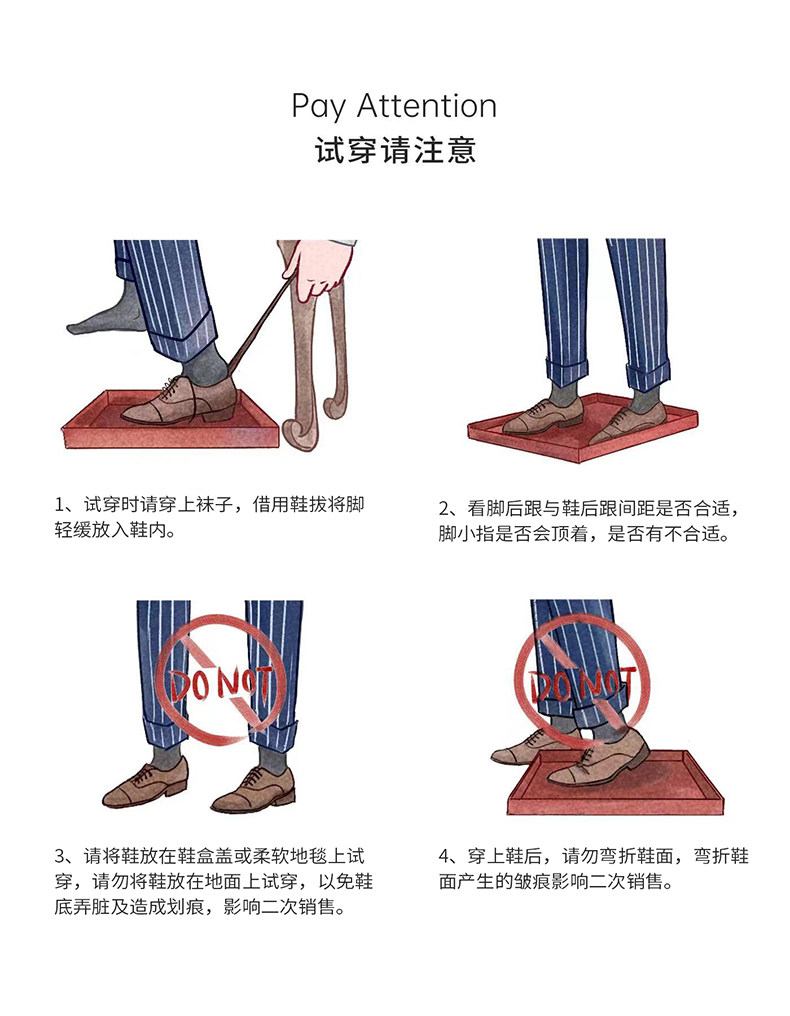 Pay Attention
试穿请注意

1、试穿时请穿上袜子，借用鞋拔将脚轻缓放入鞋内。

2、看脚后跟与鞋后跟间距是否合适，脚小指是否会顶着，是否有不合适。

DO NOT

3、请将鞋放在鞋盒盖或柔软地毯上试穿，请勿将鞋放在地面上试穿，以免鞋底弄脏及造成划痕，影响二次销售。

DO NOT

4、穿上鞋后，请勿弯折鞋面，弯折鞋面产生的皱痕影响二次销售。