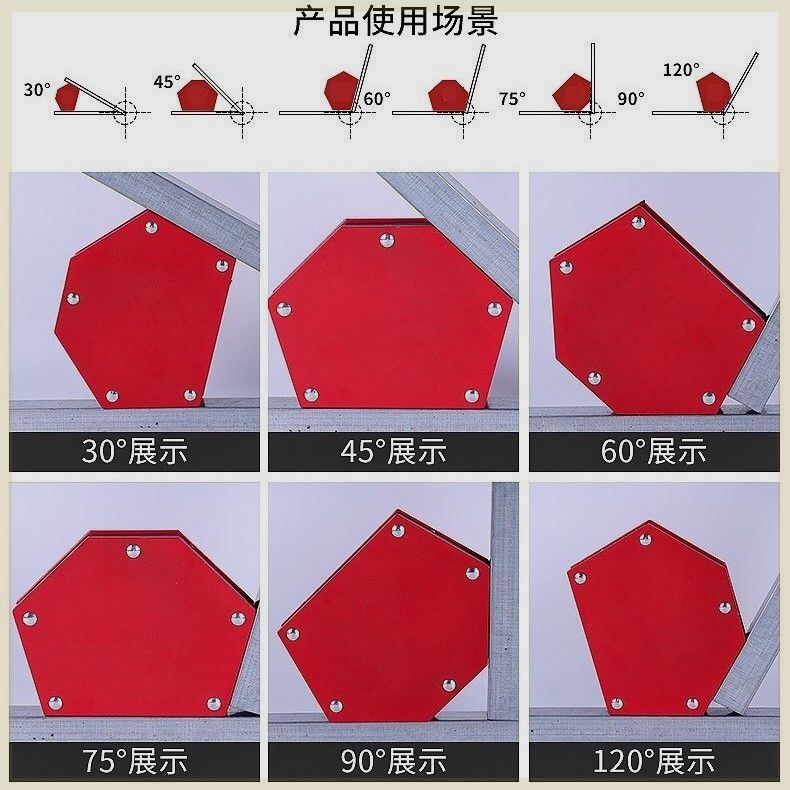 产品使用场景

30°
45°
60°
75°
90°
120°

30°展示
45°展示
60°展示

75°展示
90°展示
120°展示