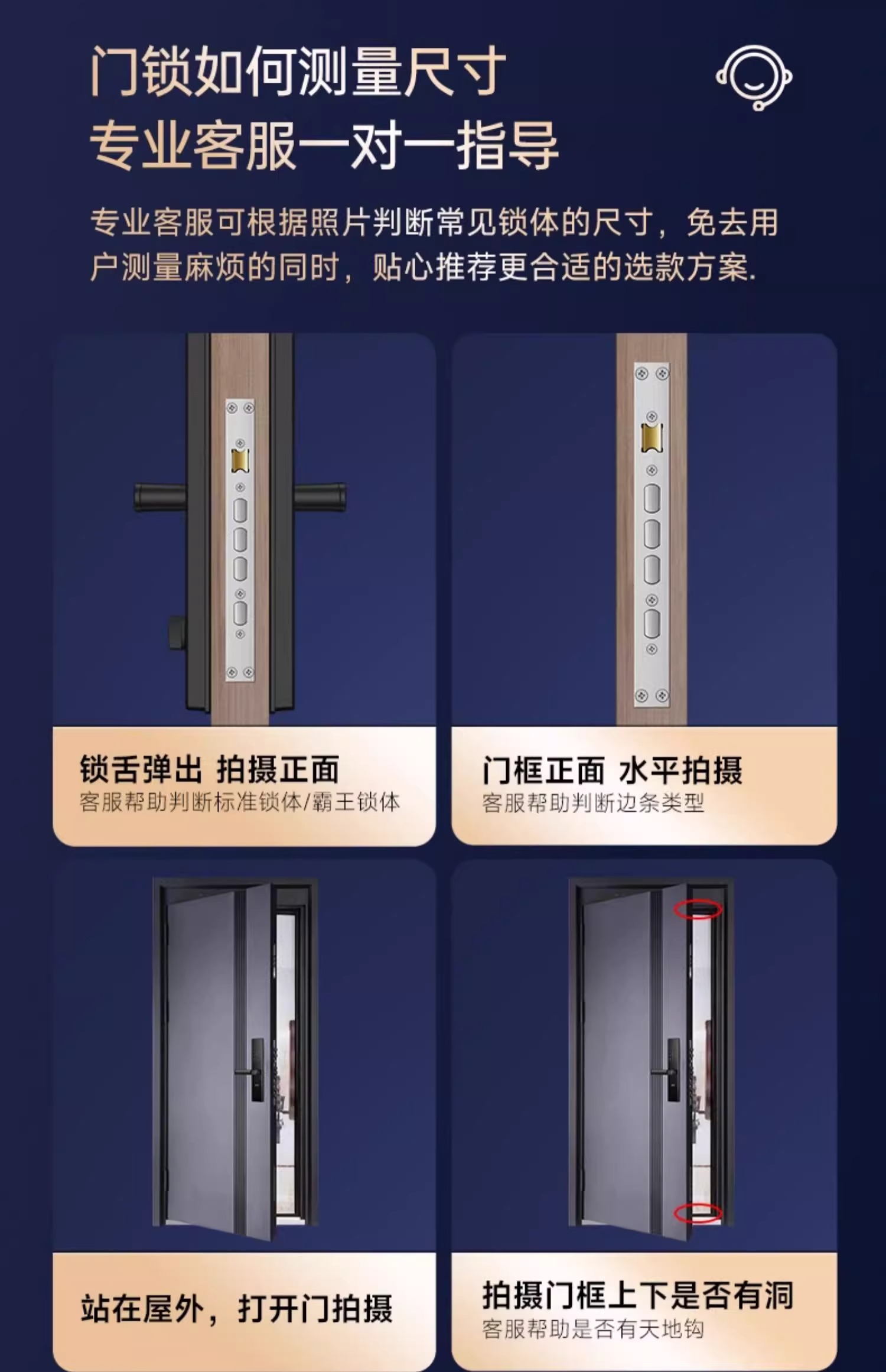 门锁如何测量尺寸
专业客服一对一指导

专业客服可根据照片判断常见锁体的尺寸，免去用户测量麻烦的同时，贴心推荐更合适的选款方案.

锁舌弹出 拍摄正面
客服帮助判断标准锁体/霸王锁体

门框正面 水平拍摄
客服帮助判断边条类型

站在屋外，打开门拍摄

拍摄门框上下是否有洞
客服帮助是否有天地钩