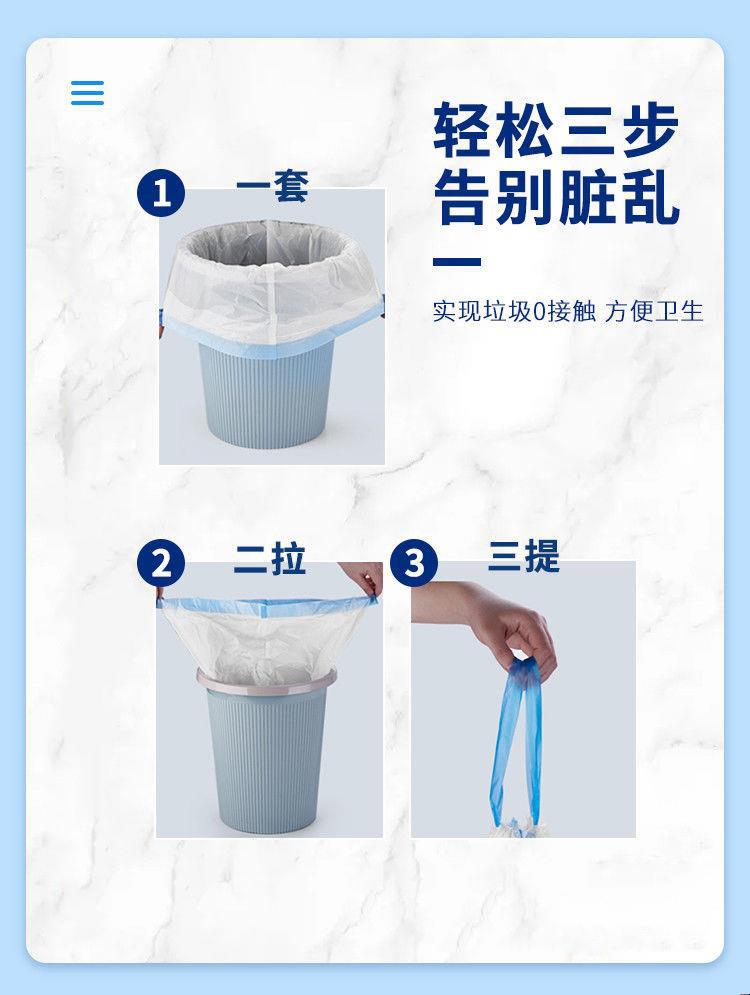 轻松三步
告别脏乱

实现垃圾0接触 方便卫生

1 一套

2 二拉

3 三提