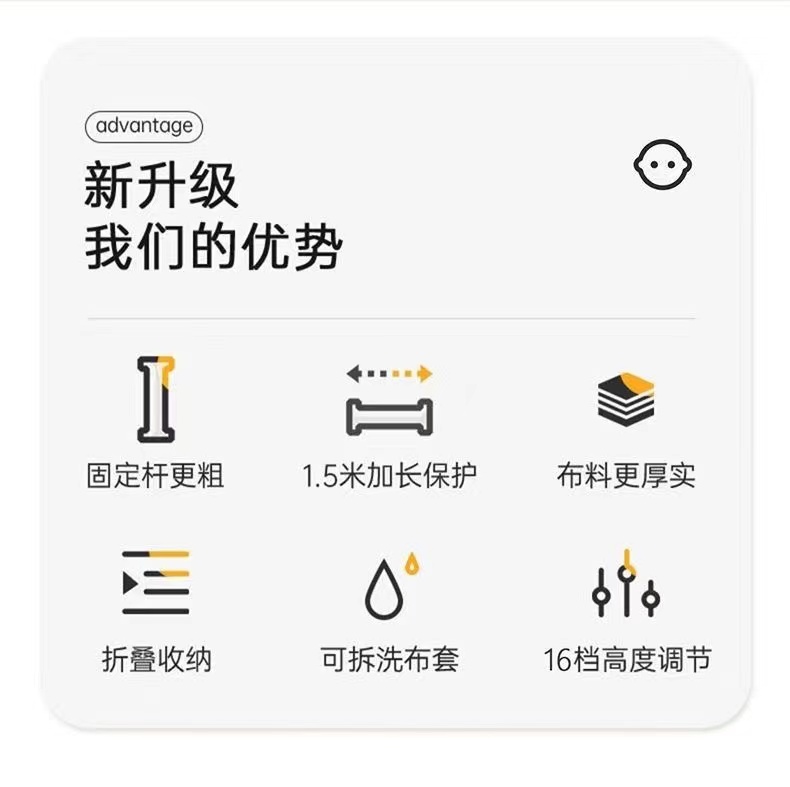 advantage

新升级
我们的优势

固定杆更粗

1.5米加长保护

布料更厚实

折叠收纳

可拆洗布套

16档高度调节