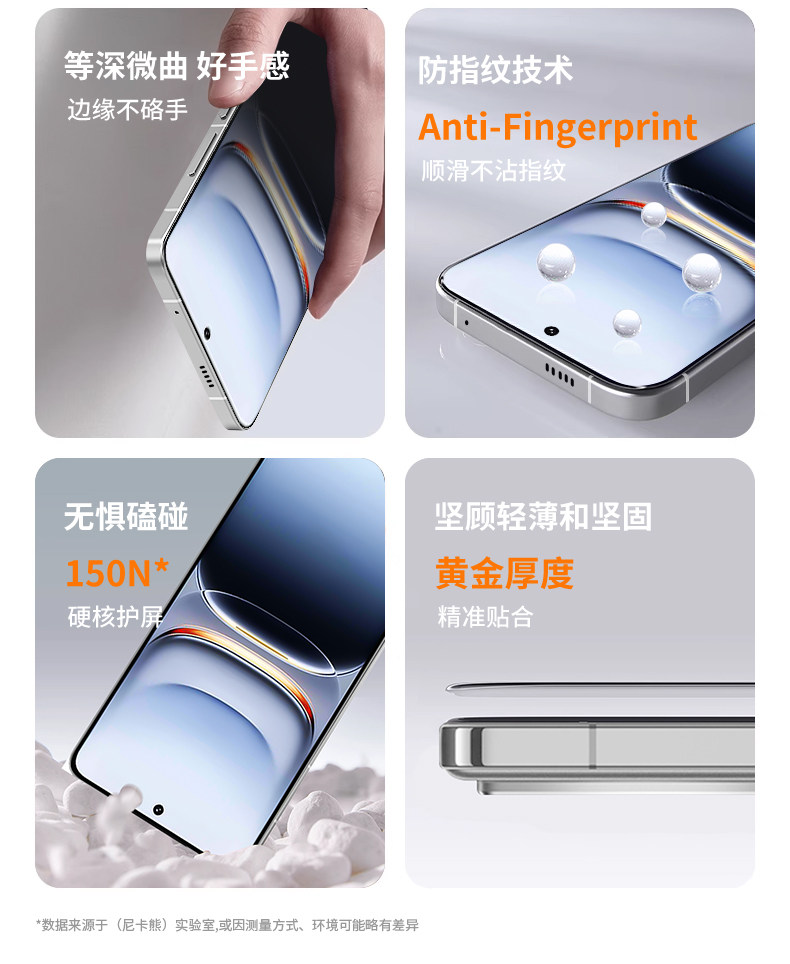 等深微曲 好手感
边缘不硌手

防指纹技术
Anti-Fingerprint
顺滑不沾指纹

无惧磕碰
150N*
硬核护屏

坚顾轻薄和坚固
黄金厚度
精准贴合

*数据来源于（尼卡熊）实验室,或因测量方式、环境可能略有差异