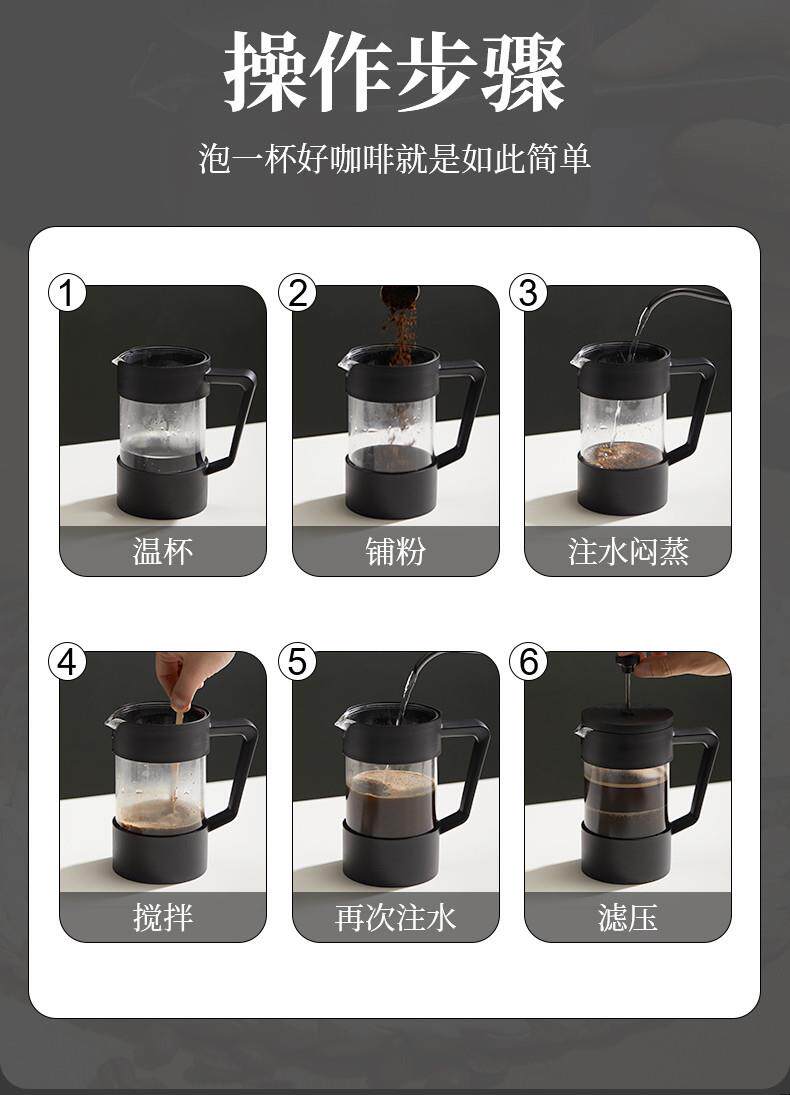 操作步骤

泡一杯好咖啡就是如此简单

1
温杯

2
铺粉

3
注水闷蒸

4
搅拌

5
再次注水

6
滤压