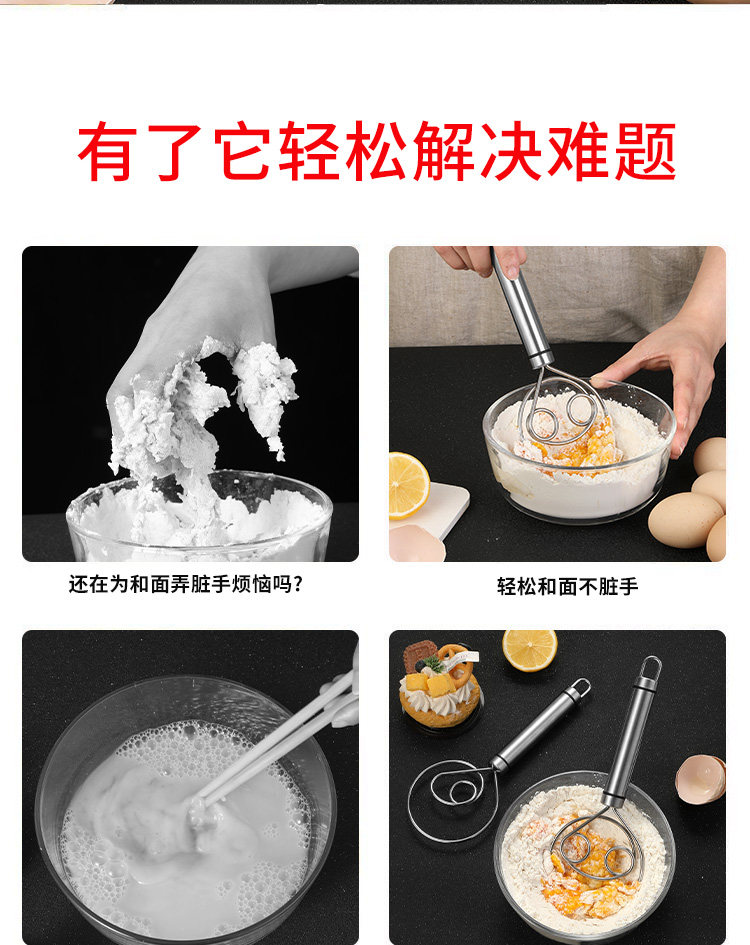 有了它轻松解决难题

还在为和面弄脏手烦恼吗？

轻松和面不脏手