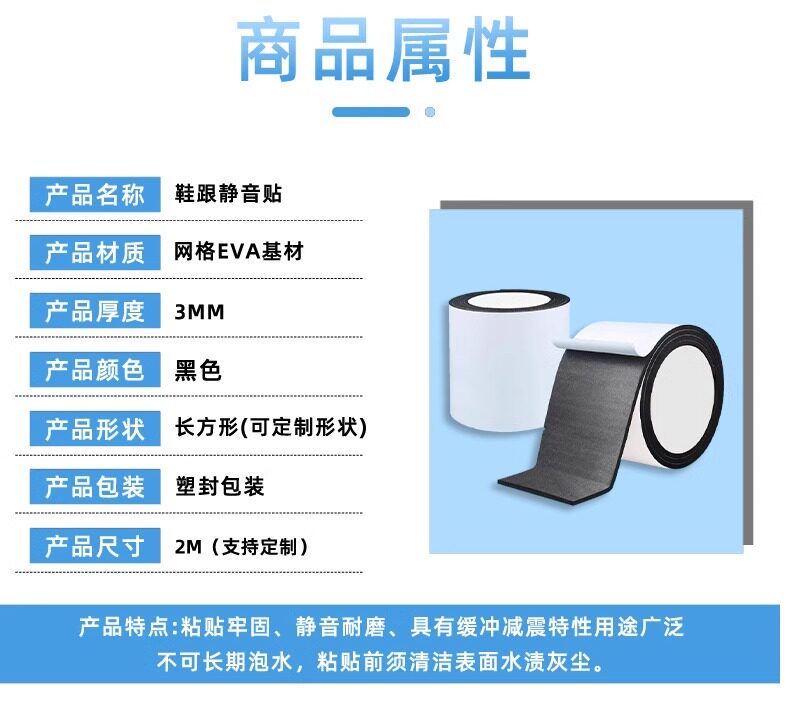 商品属性

| 产品名称 | 鞋跟静音贴 |
|---|---|
| 产品材质 | 网格EVA基材 |
| 产品厚度 | 3MM |
| 产品颜色 | 黑色 |
| 产品形状 | 长方形(可定制形状) |
| 产品包装 | 塑封包装 |
| 产品尺寸 | 2M（支持定制） |

产品特点:粘贴牢固、静音耐磨、具有缓冲减震特性用途广泛
不可长期泡水，粘贴前须清洁表面水渍灰尘。