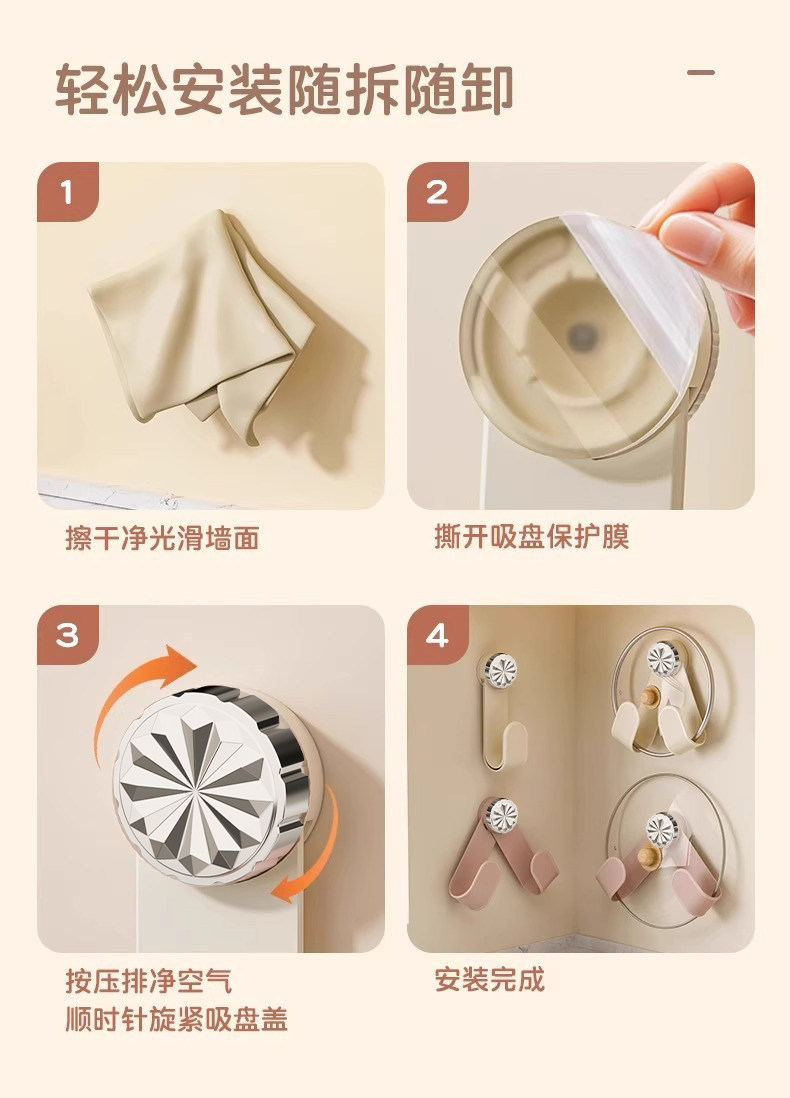 轻松安装随拆随卸

1

擦干净光滑墙面

2

撕开吸盘保护膜

3

按压排净空气
顺时针旋紧吸盘盖

4

安装完成