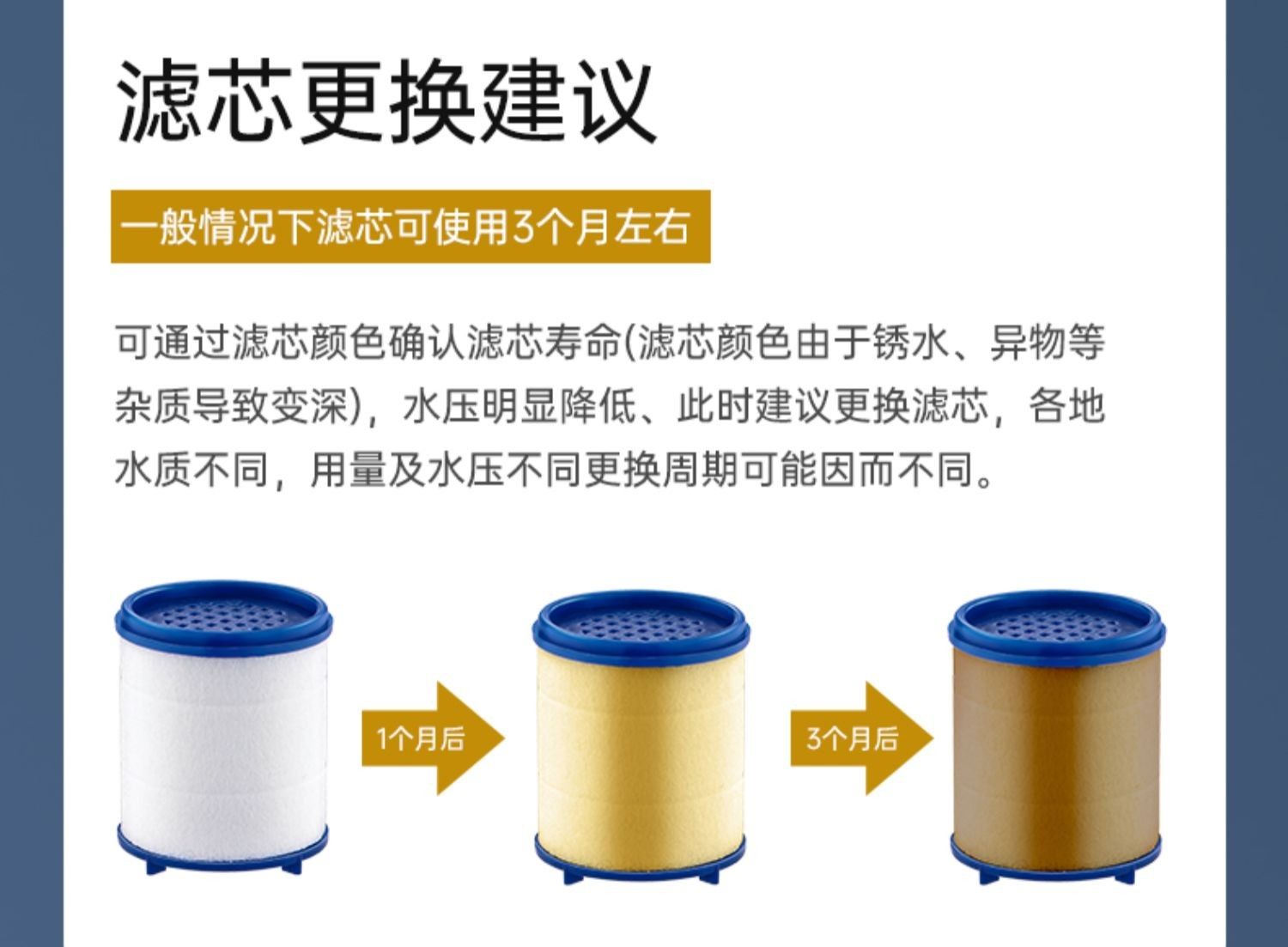 滤芯更换建议

一般情况下滤芯可使用3个月左右

可通过滤芯颜色确认滤芯寿命(滤芯颜色由于锈水、异物等杂质导致变深)，水压明显降低、此时建议更换滤芯，各地水质不同，用量及水压不同更换周期可能因而不同。

1个月后

3个月后