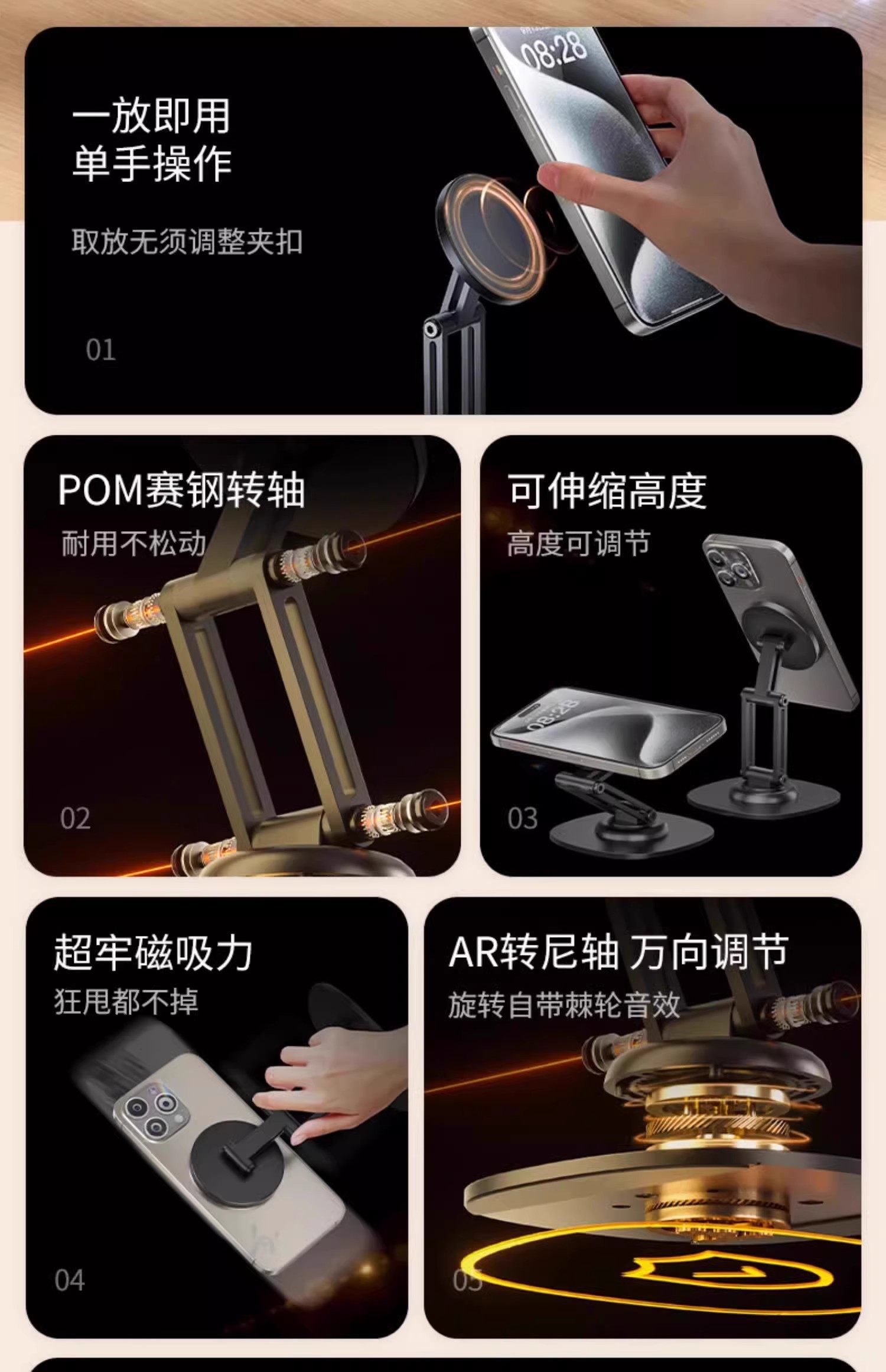 08:28

一放即用
单手操作

取放无须调整夹扣

01

POM赛钢转轴
耐用不松动

02

可伸缩高度
高度可调节

08:28

03

超牢磁吸力
狂甩都不掉

04

AR转尼轴 万向调节
旋转自带棘轮音效

05